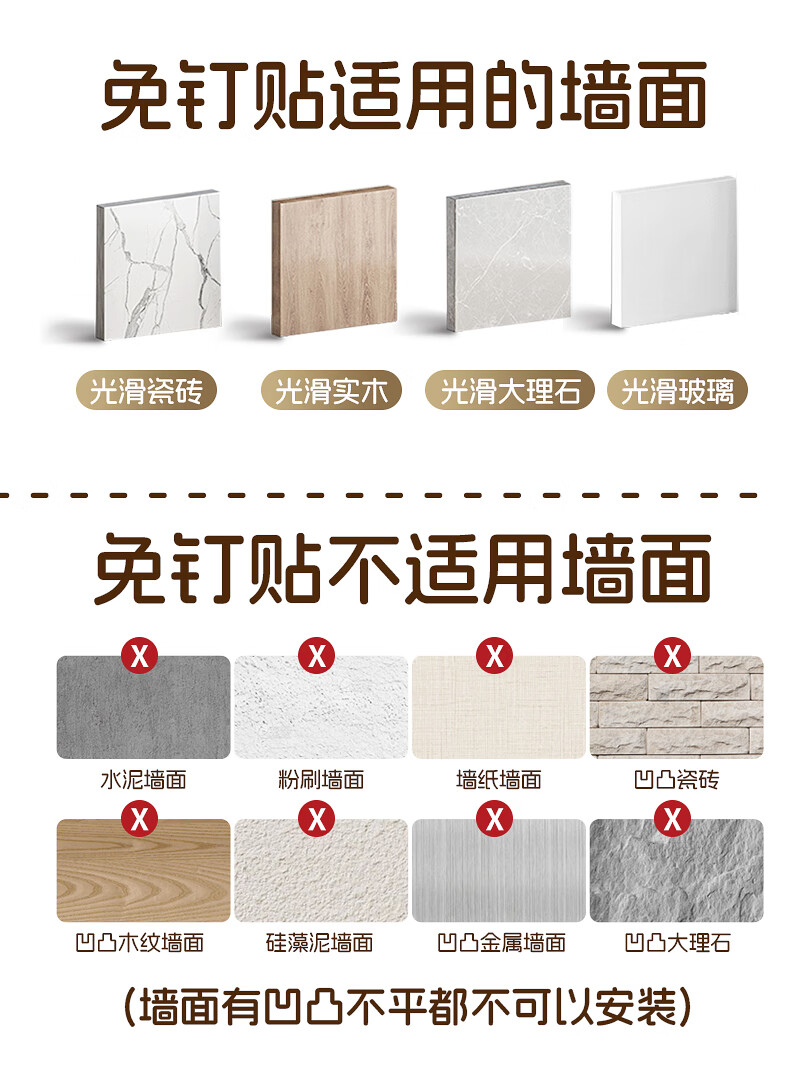 免钉贴适用的墙面

光滑瓷砖　光滑实木　光滑大理石　光滑玻璃

免钉贴不适用墙面

X 水泥墙面　X 粉刷墙面　X 墙纸墙面　X 凹凸瓷砖

X 凹凸木纹墙面　X 硅藻泥墙面　X 凹凸金属墙面　X 凹凸大理石

(墙面有凹凸不平都不可以安装)