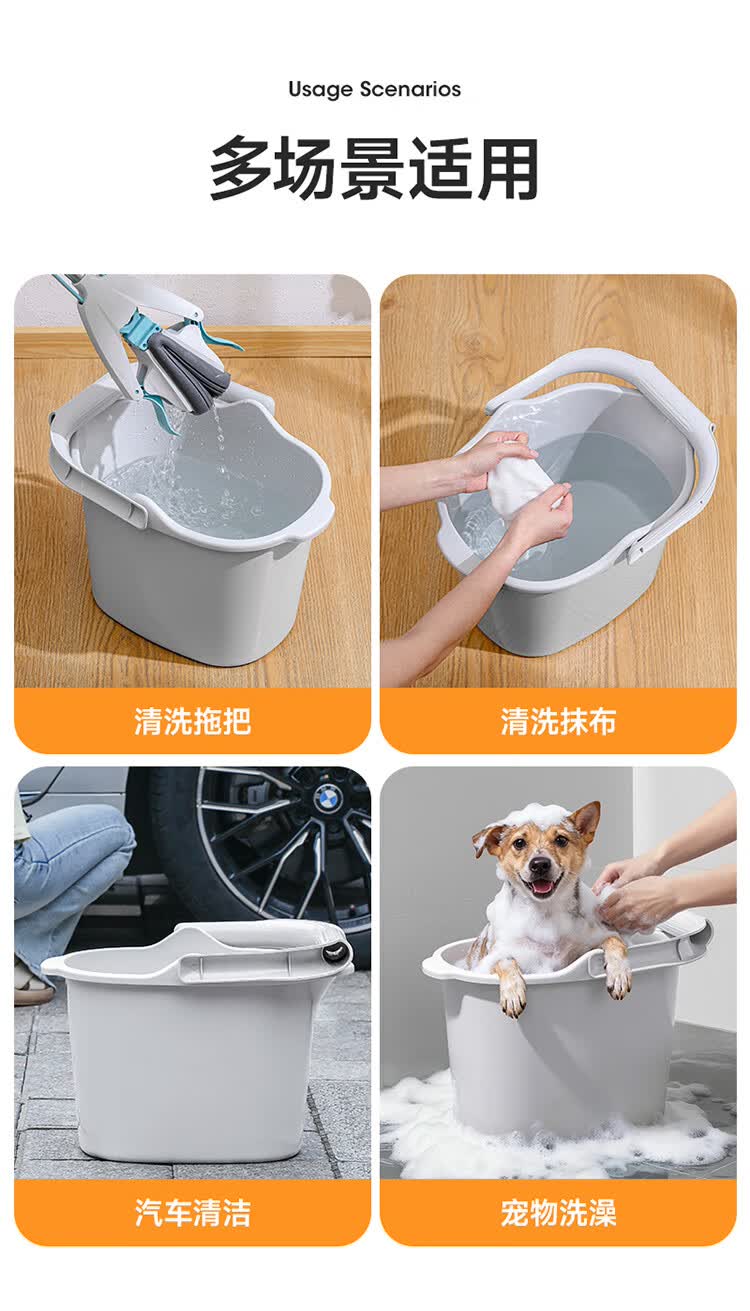 Usage Scenarios

多场景适用

清洗拖把

清洗抹布

汽车清洁

宠物洗澡