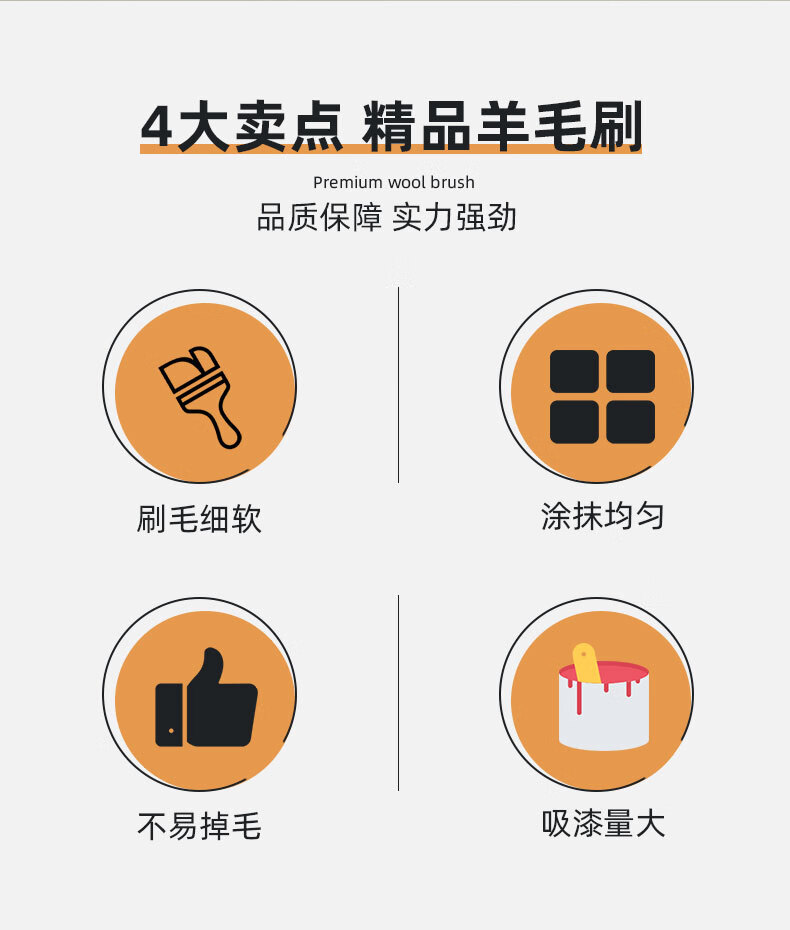 4大卖点 精品羊毛刷

Premium wool brush

品质保障 实力强劲

刷毛细软

涂抹均匀

不易掉毛

吸漆量大