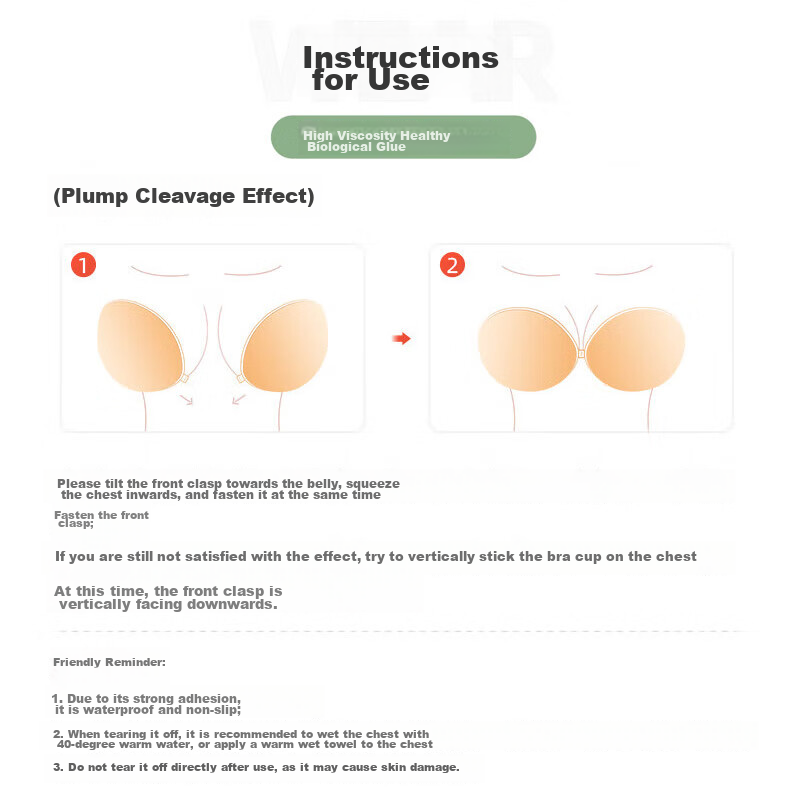 Instructions for Use

High Viscosity Healthy Biological Glue

(Plump Cleavage Effect)

1

2

Please tilt the front clasp towards the belly, squeeze the chest inwards, and fasten it at the same time

Fasten the front clasp;

If you are still not satisfied with the effect, try to vertically stick the bra cup on the chest

At this time, the front clasp is vertically facing downwards.

Friendly Reminder:

1. Due to its strong adhesion, it is waterproof and non-slip;

2. When tearing it off, it is recommended to wet the chest with 40-degree warm water, or apply a warm wet towel to the chest

3. Do not tear it off directly after use, as it may cause skin damage.