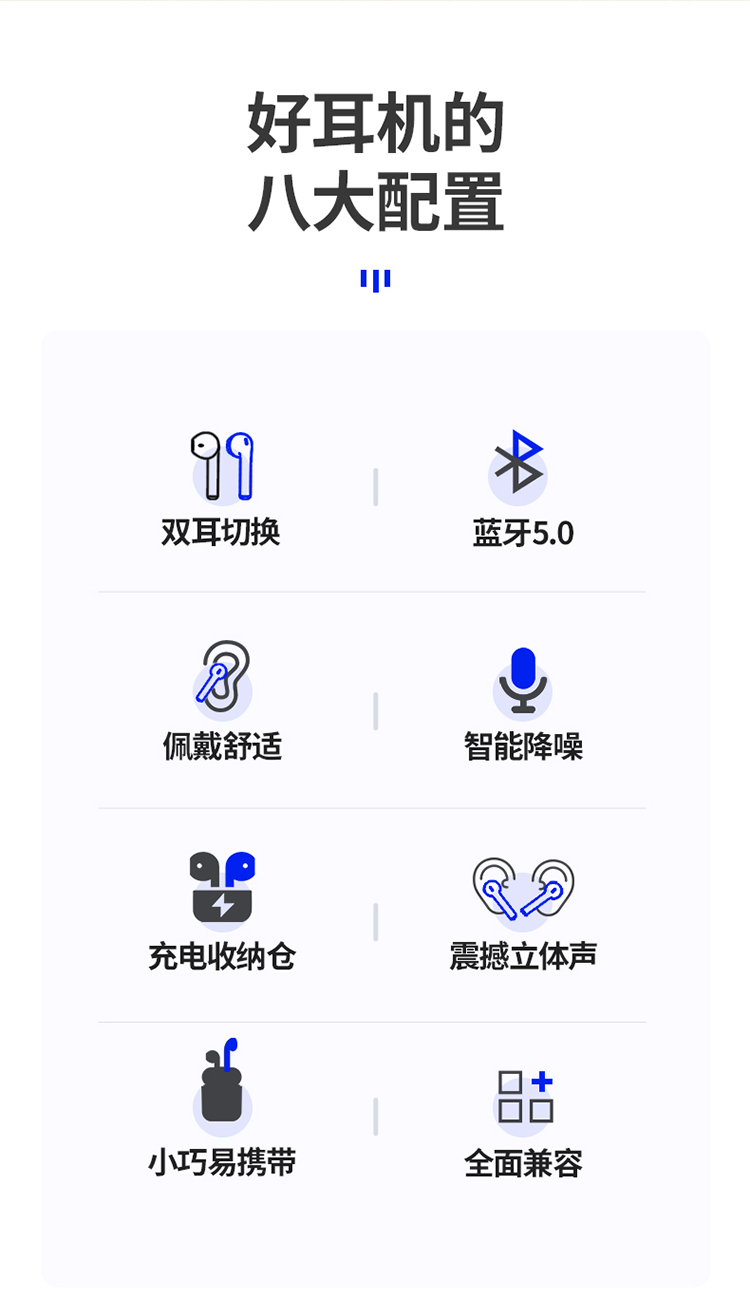 好耳机的
八大配置

双耳切换

蓝牙5.0

佩戴舒适

智能降噪

充电收纳仓

震撼立体声

小巧易携带

全面兼容