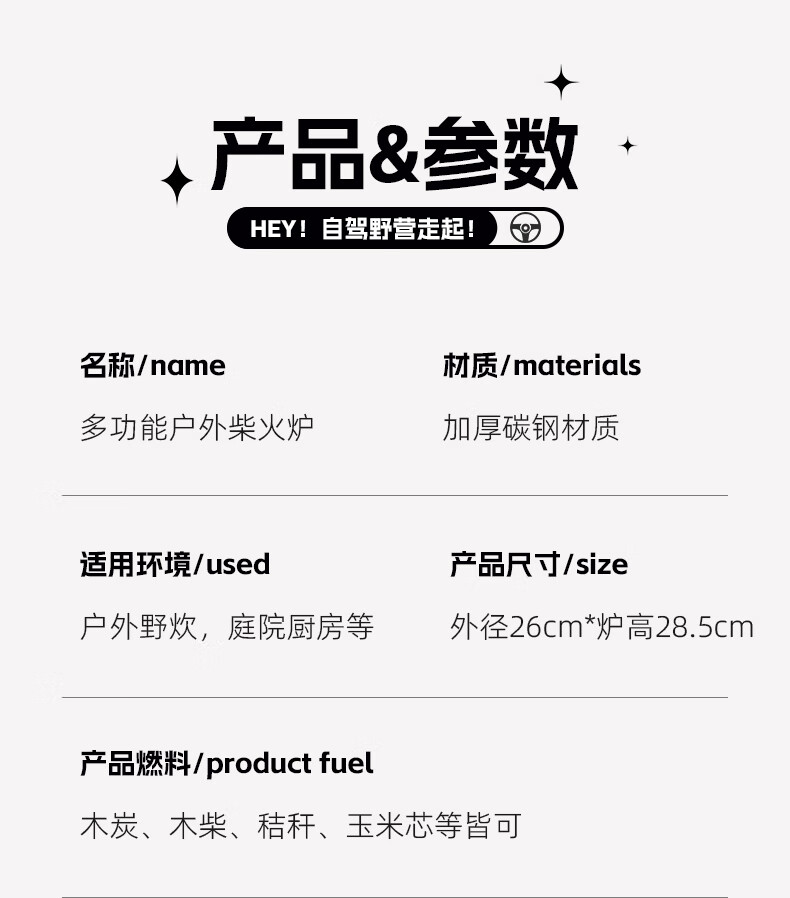 产品&参数

HEY！自驾野营走起！

名称/name

多功能户外柴火炉

材质/materials

加厚碳钢材质

适用环境/used

户外野炊，庭院厨房等

产品尺寸/size

外径26cm*炉高28.5cm

产品燃料/product fuel

木炭、木柴、秸秆、玉米芯等皆可