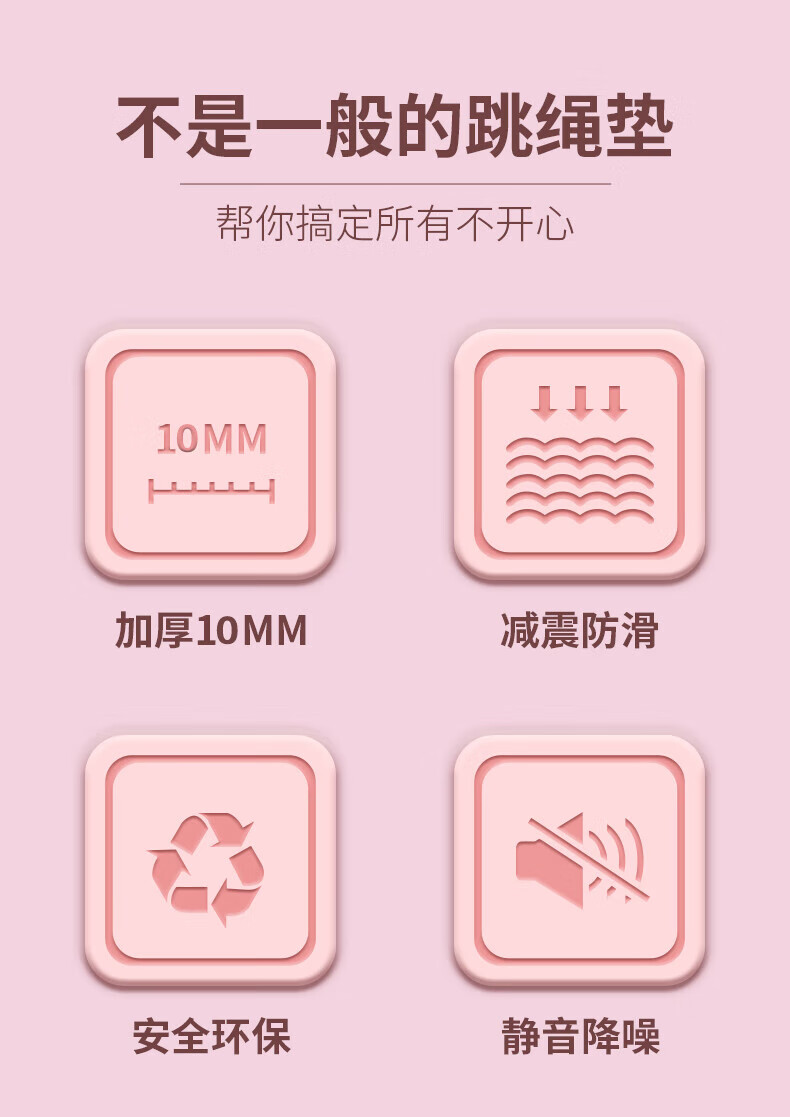 不是一般的跳绳垫

帮你搞定所有不开心

10MM

加厚10MM

减震防滑

安全环保

静音降噪