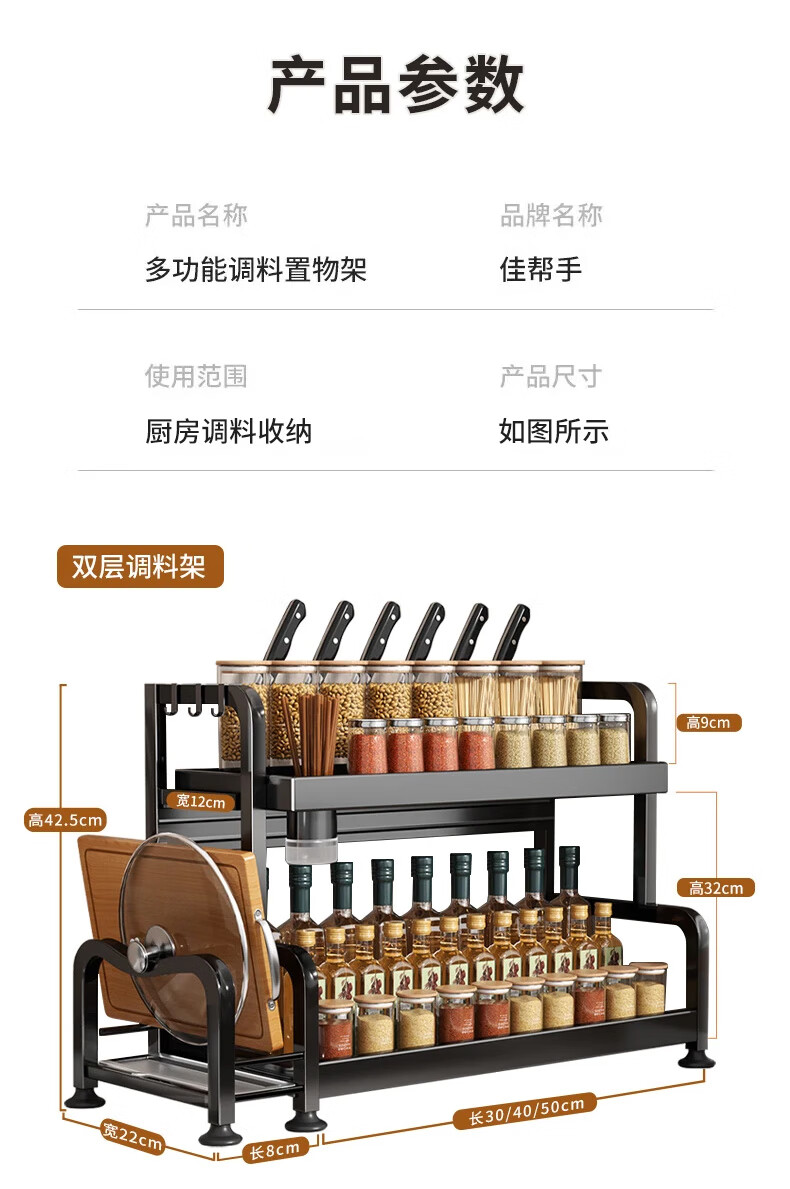 产品参数

产品名称
多功能调料置物架

品牌名称
佳帮手

使用范围
厨房调料收纳

产品尺寸
如图所示

双层调料架

高9cm
宽12cm
高42.5cm
高32cm
宽22cm
长8cm
长30/40/50cm