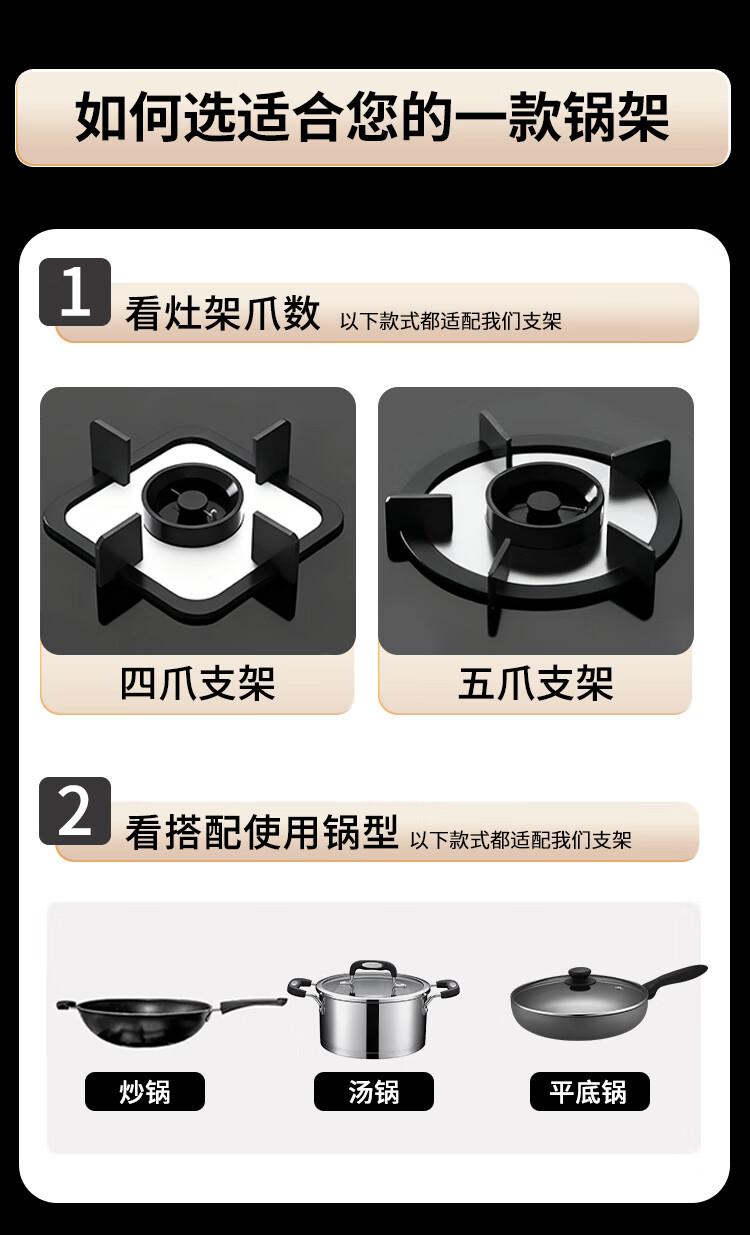 如何选适合您的一款锅架

1 看灶架爪数 以下款式都适配我们支架

四爪支架

五爪支架

2 看搭配使用锅型 以下款式都适配我们支架

炒锅

汤锅

平底锅