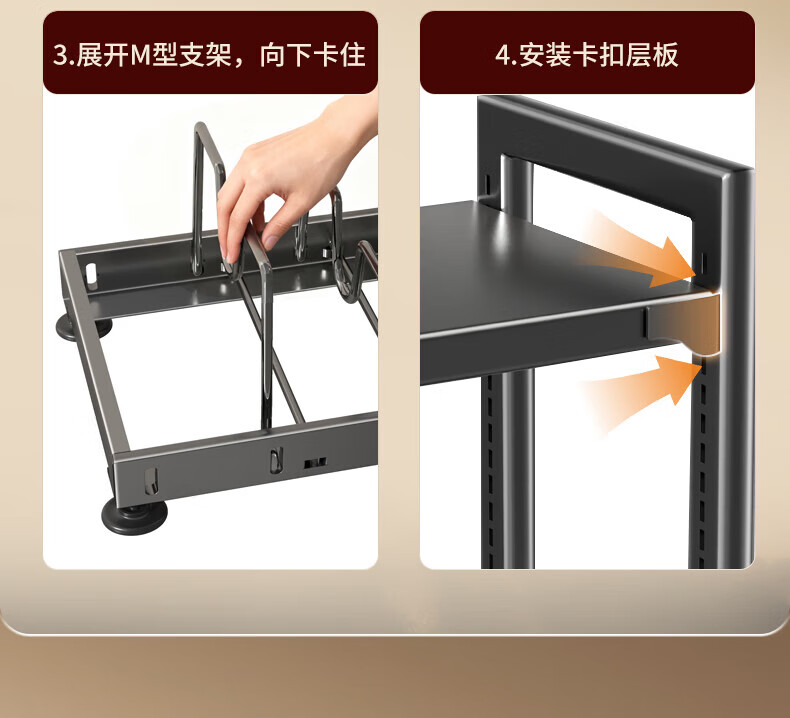 3.展开M型支架，向下卡住

4.安装卡扣层板