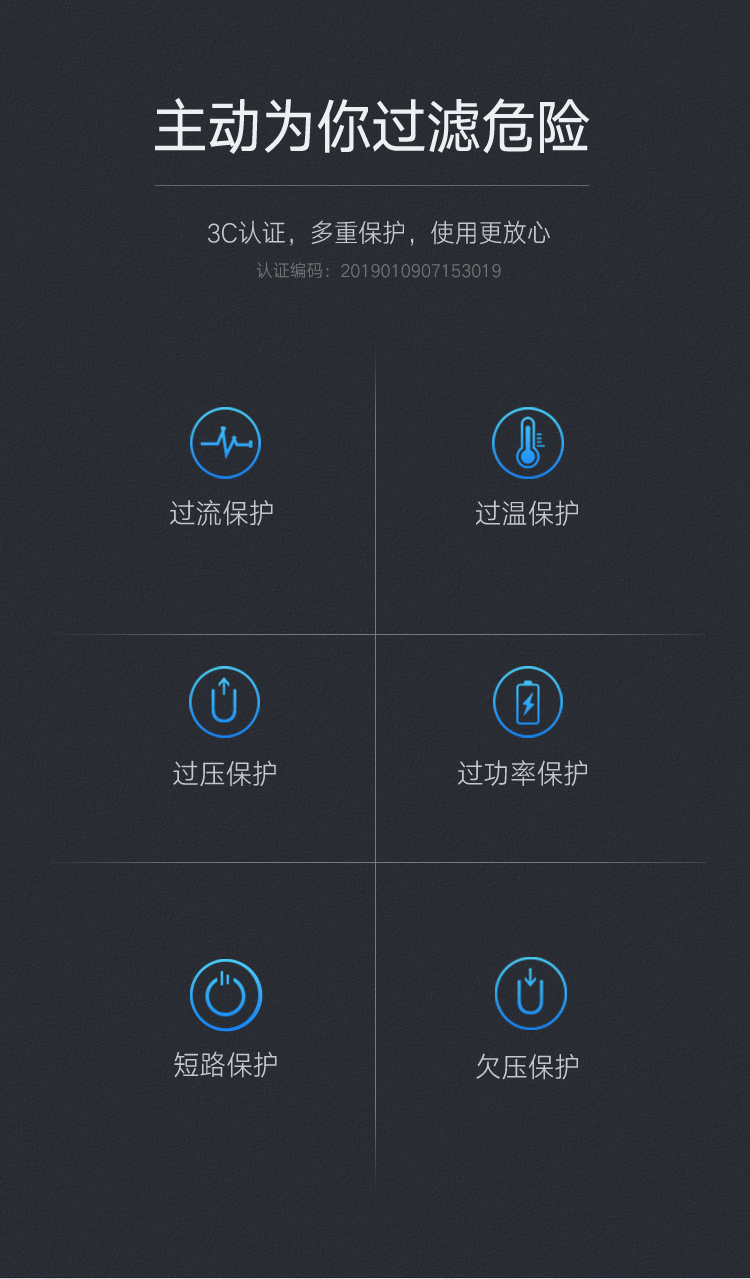 主动为你过滤危险

3C认证，多重保护，使用更放心

认证编码：2019010907153019

过流保护

过温保护

过压保护

过功率保护

短路保护

欠压保护