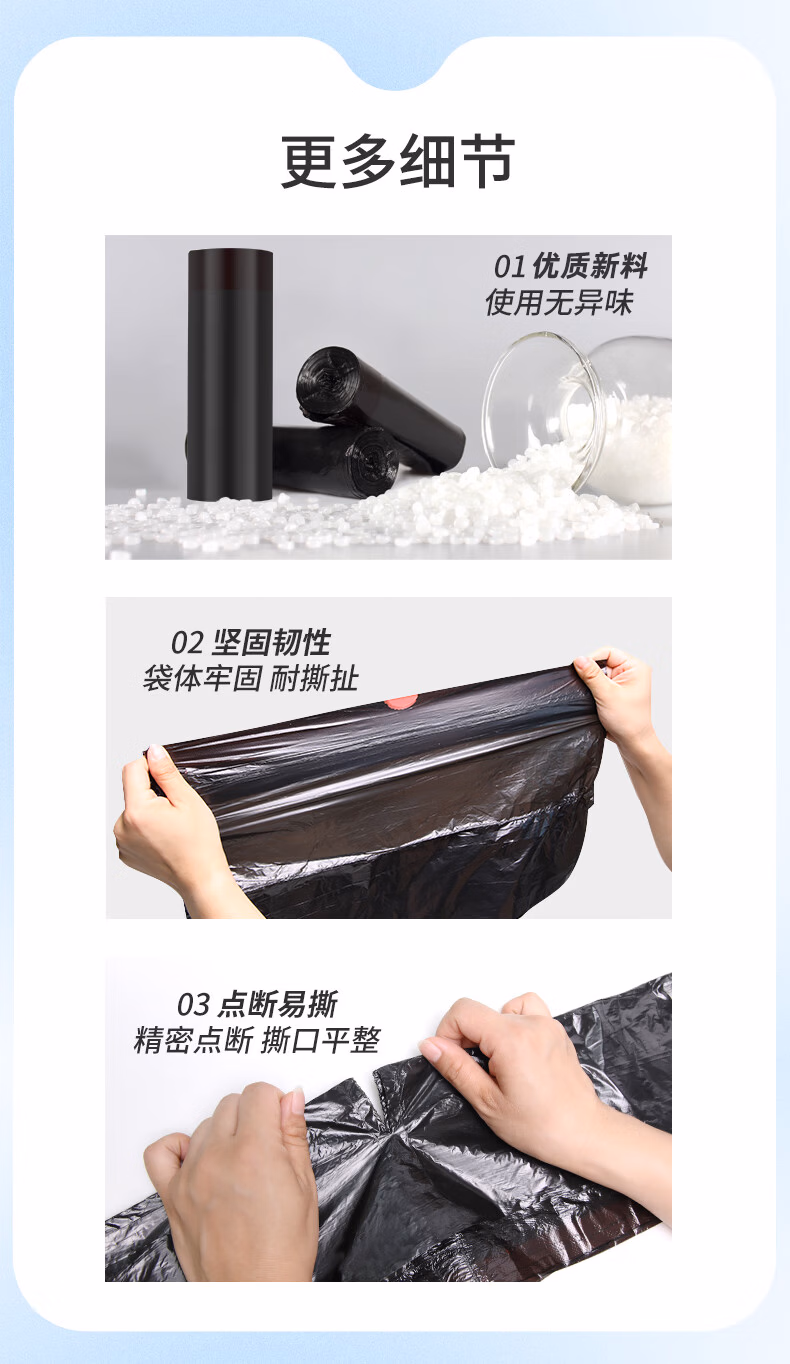 更多细节

01 优质新料
使用无异味

02 坚固韧性
袋体牢固 耐撕扯

03 点断易撕
精密点断 撕口平整