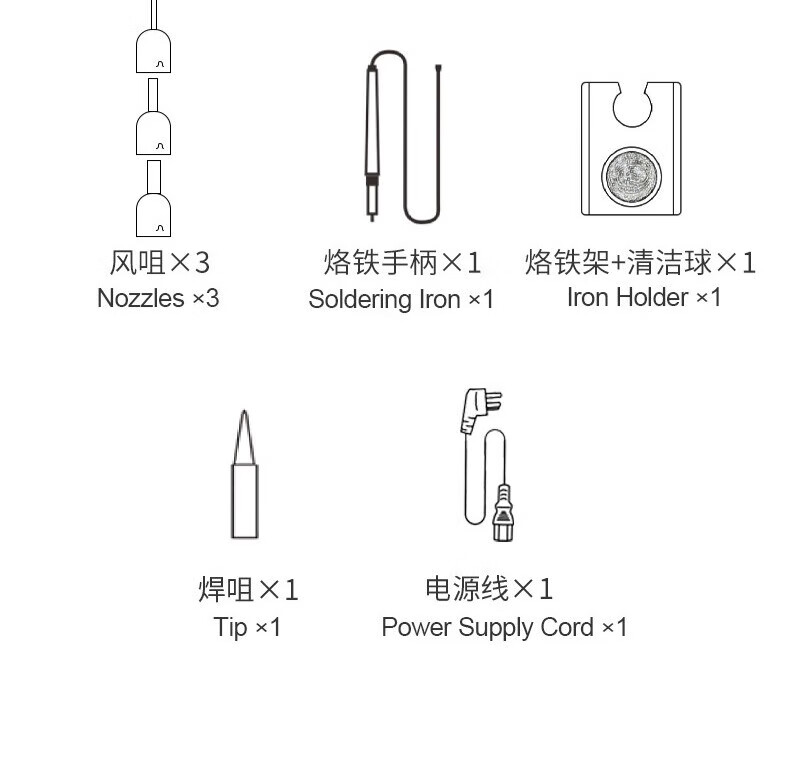 风咀×3
Nozzles ×3

烙铁手柄×1
Soldering Iron ×1

烙铁架+清洁球×1
Iron Holder ×1

焊咀×1
Tip ×1

电源线×1
Power Supply Cord ×1