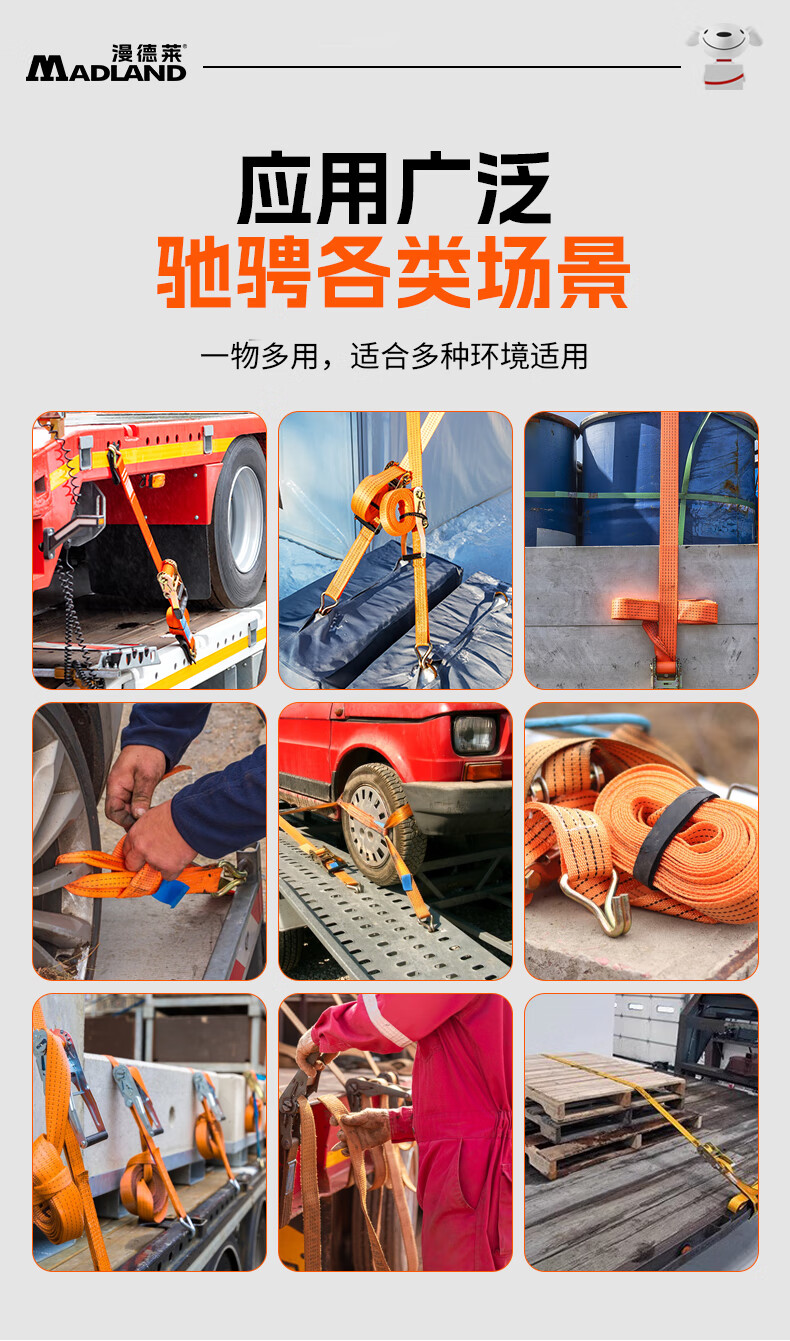 漫德莱®
MADLAND

应用广泛
驰骋各类场景

一物多用，适合多种环境适用