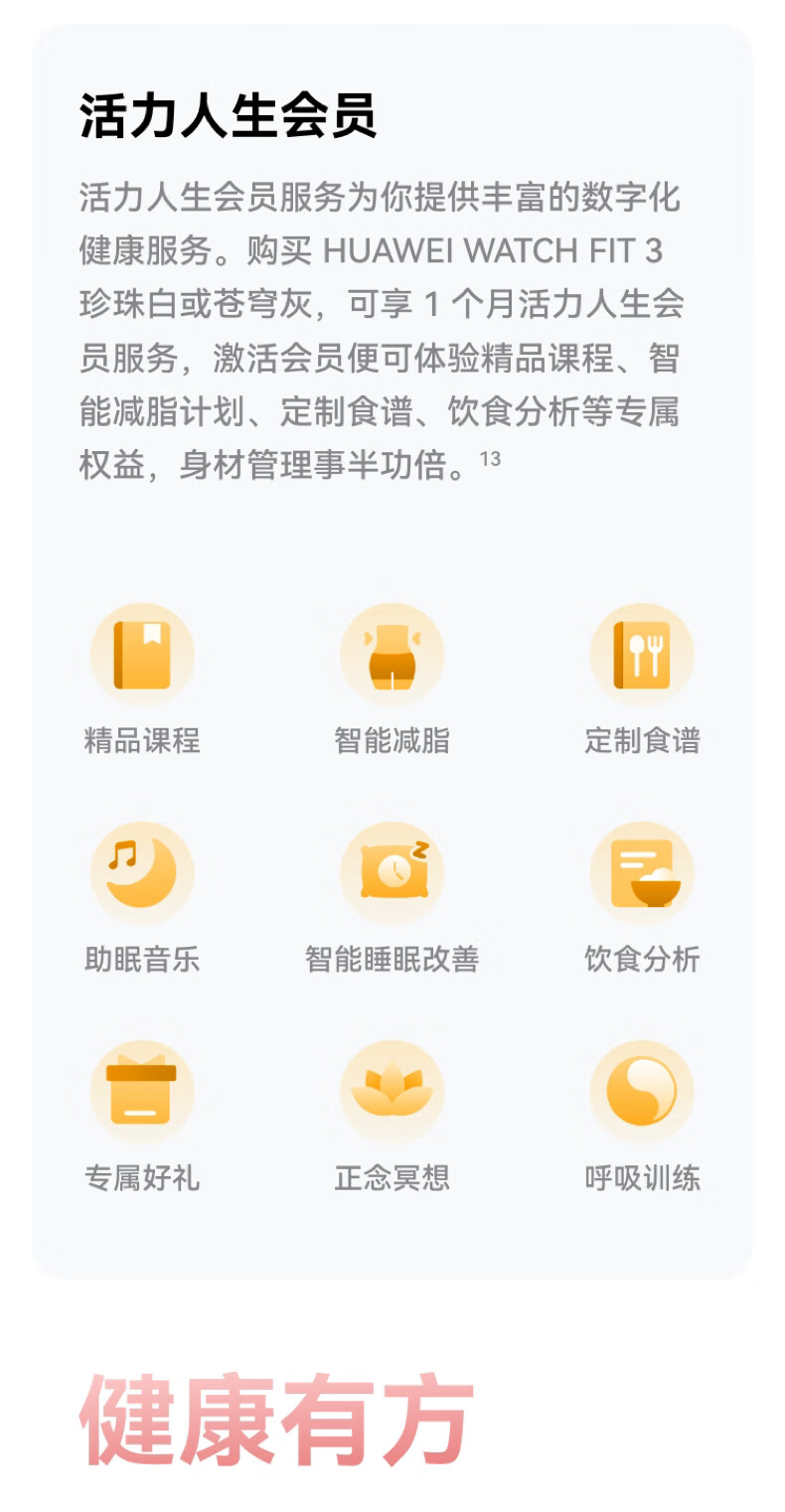 活力人生会员

活力人生会员服务为你提供丰富的数字化健康服务。购买HUAWEI WATCH FIT 3珍珠白或苍穹灰，可享1个月活力人生会员服务，激活会员便可体验精品课程、智能减脂计划、定制食谱、饮食分析等专属权益，身材管理事半功倍。$^{13}$

精品课程

智能减脂

定制食谱

助眠音乐

智能睡眠改善

饮食分析

专属好礼

正念冥想

呼吸训练

健康有方