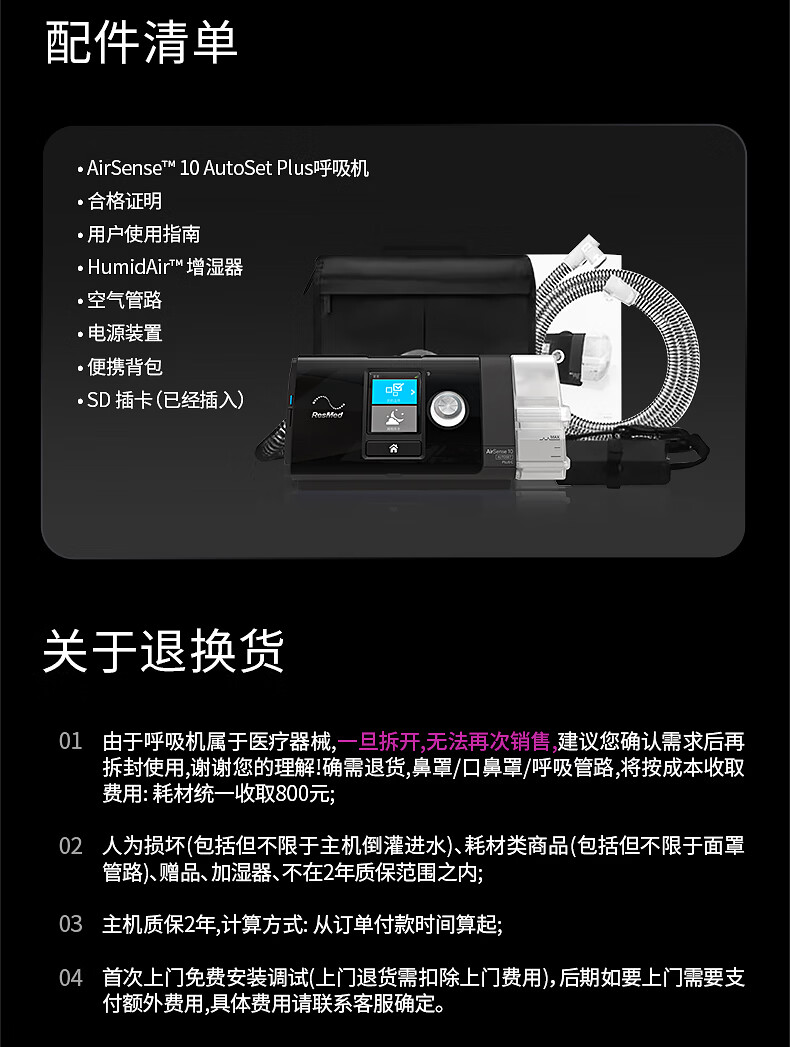 配件清单

• AirSense™ 10 AutoSet Plus呼吸机
• 合格证明
• 用户使用指南
• HumidAir™ 增湿器
• 空气管路
• 电源装置
• 便携背包
• SD 插卡（已经插入）

ResMed

AirSense 10

关于退换货

01 由于呼吸机属于医疗器械,一旦拆开,无法再次销售,建议您确认需求后再拆封使用,谢谢您的理解!确需退货,鼻罩/口鼻罩/呼吸管路,将按成本收取费用: 耗材统一收取800元;

02 人为损坏(包括但不限于主机倒灌进水)、耗材类商品(包括但不限于面罩管路)、赠品、加湿器、不在2年质保范围之内;

03 主机质保2年,计算方式: 从订单付款时间算起;

04 首次上门免费安装调试(上门退货需扣除上门费用),后期如要上门需要支付额外费用,具体费用请联系客服确定。