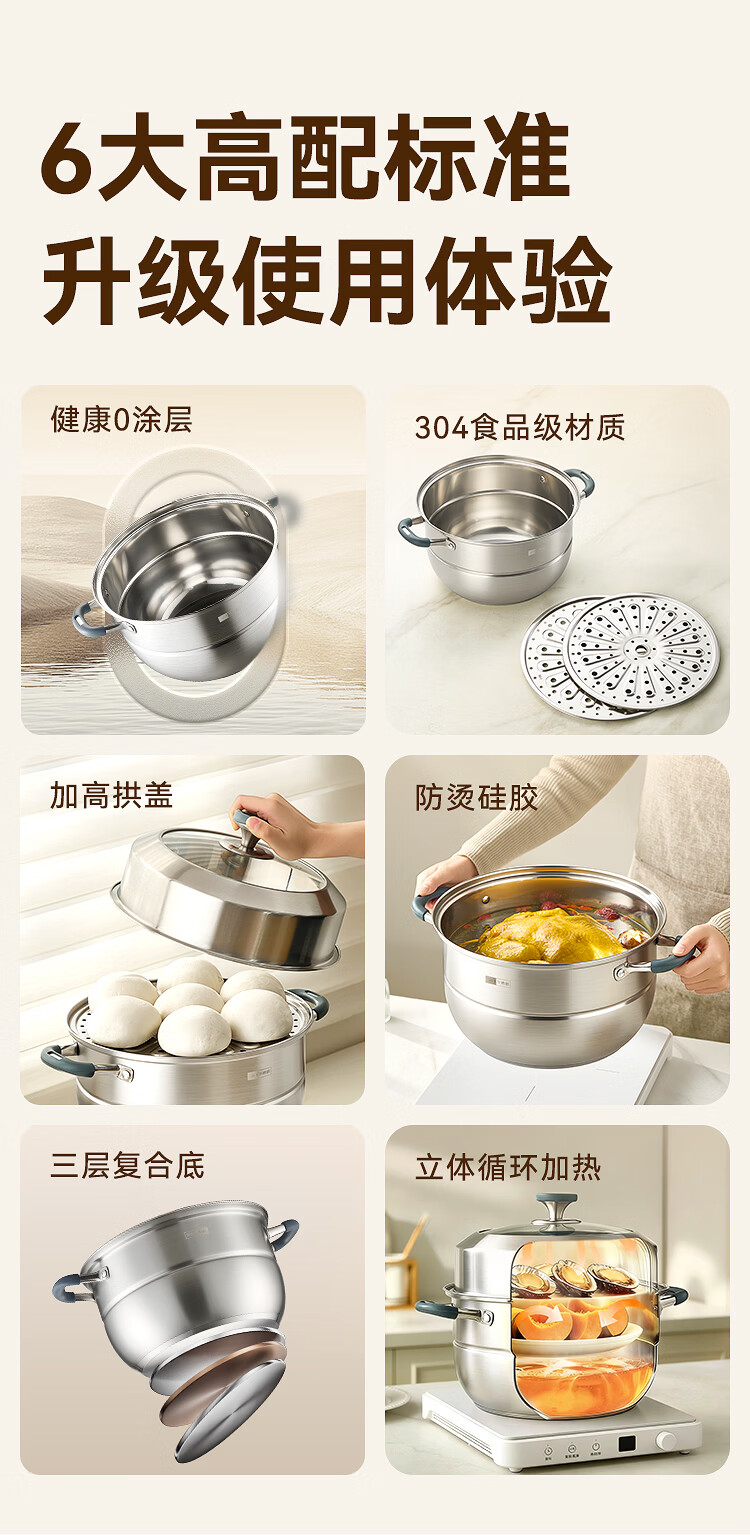 6大高配标准
升级使用体验

健康0涂层

304食品级材质

加高拱盖

防烫硅胶

三层复合底

立体循环加热