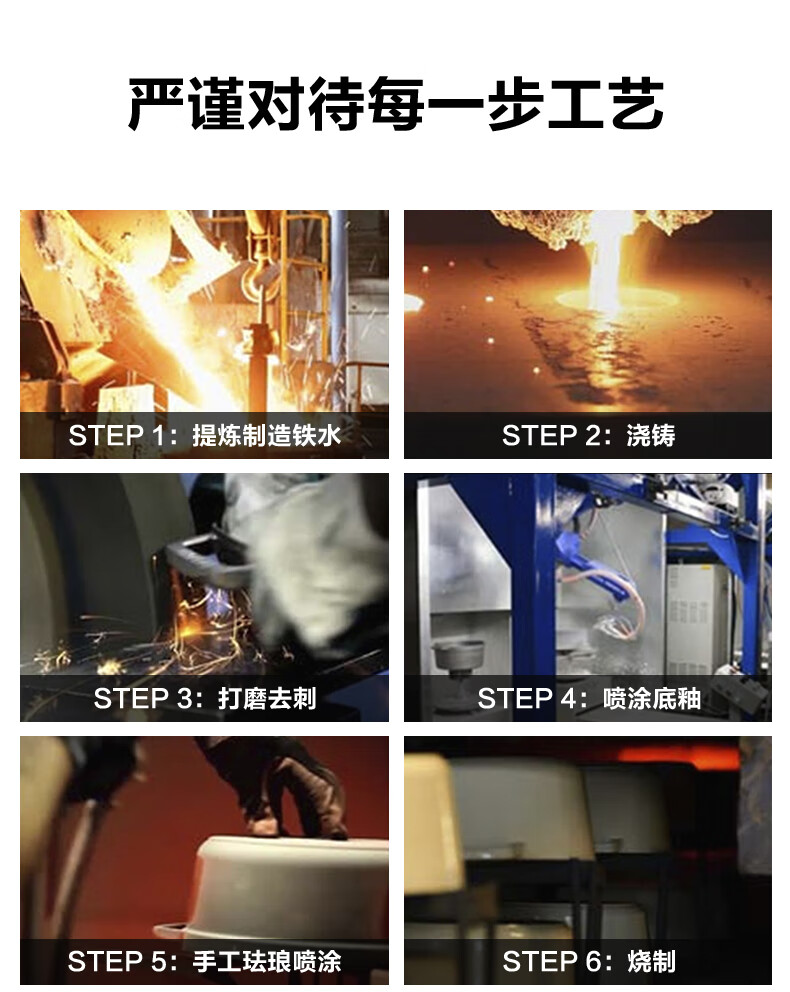 严谨对待每一步工艺

STEP 1：提炼制造铁水

STEP 2：浇铸

STEP 3：打磨去刺

STEP 4：喷涂底釉

STEP 5：手工珐琅喷涂

STEP 6：烧制