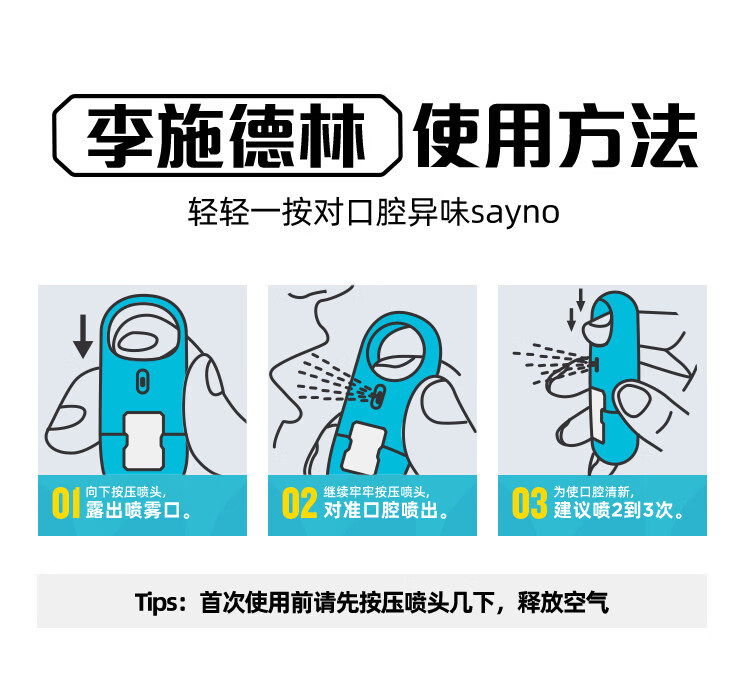 李施德林 使用方法

轻轻一按对口腔异味sayno

01 向下按压喷头，露出喷雾口。

02 继续牢牢按压喷头，对准口腔喷出。

03 为使口腔清新，建议喷2到3次。

Tips：首次使用前请先按压喷头几下，释放空气