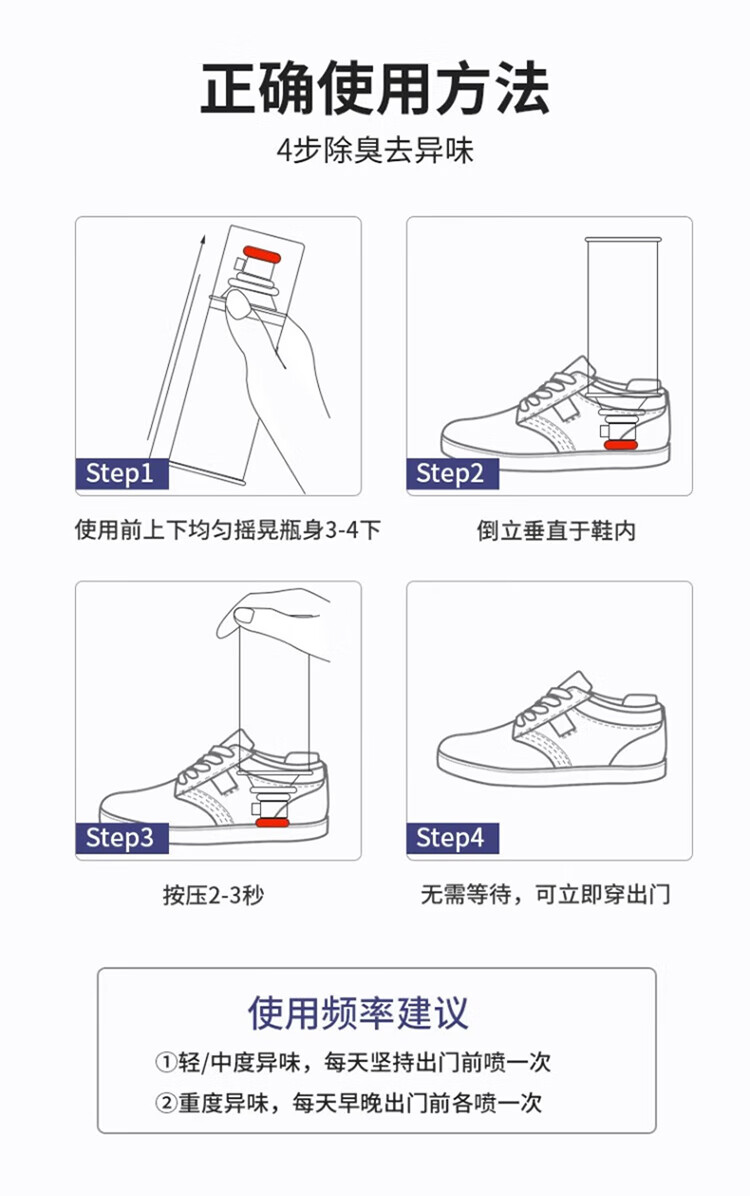 正确使用方法

4步除臭去异味

Step1

使用前上下均匀摇晃瓶身3-4下

Step2

倒立垂直于鞋内

Step3

按压2-3秒

Step4

无需等待，可立即穿出门

使用频率建议

①轻/中度异味，每天坚持出门前喷一次

②重度异味，每天早晚出门前各喷一次