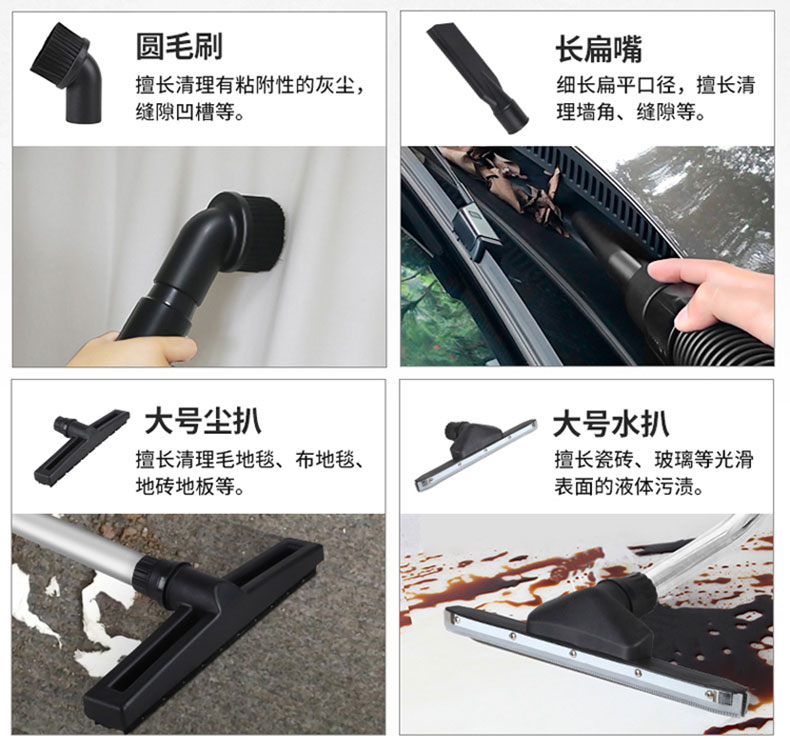 圆毛刷

擅长清理有粘附性的灰尘，缝隙凹槽等。

长扁嘴

细长扁平口径，擅长清理墙角、缝隙等。

大号尘扒

擅长清理毛地毯、布地毯、地砖地板等。

大号水扒

擅长瓷砖、玻璃等光滑表面的液体污渍。