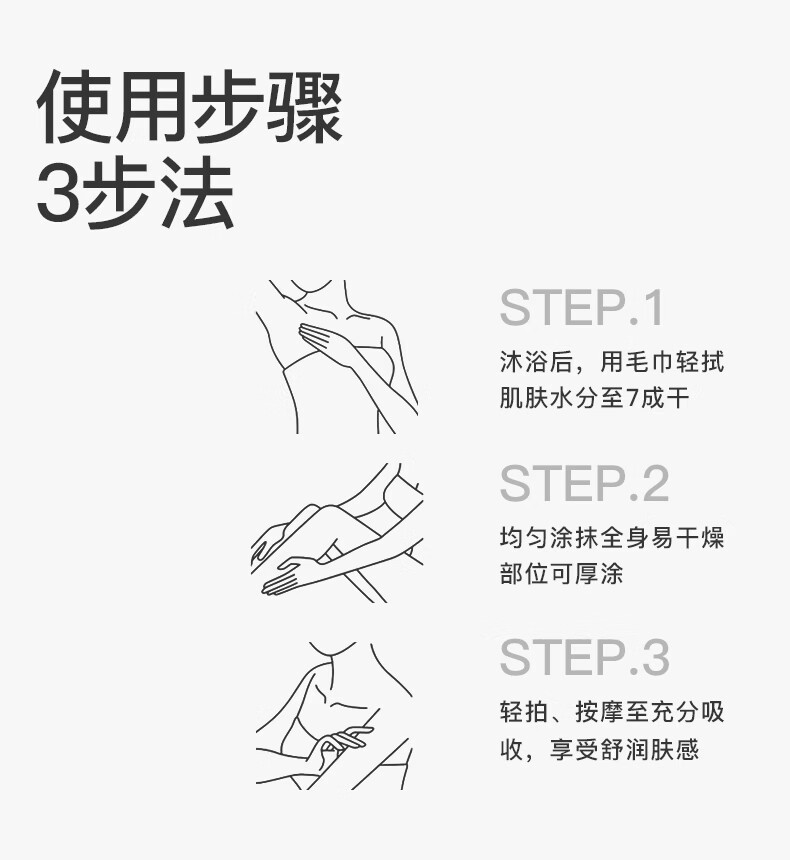 使用步骤
3步法

STEP.1
沐浴后，用毛巾轻拭肌肤水分至7成干

STEP.2
均匀涂抹全身易干燥部位可厚涂

STEP.3
轻拍、按摩至充分吸收，享受舒润肤感