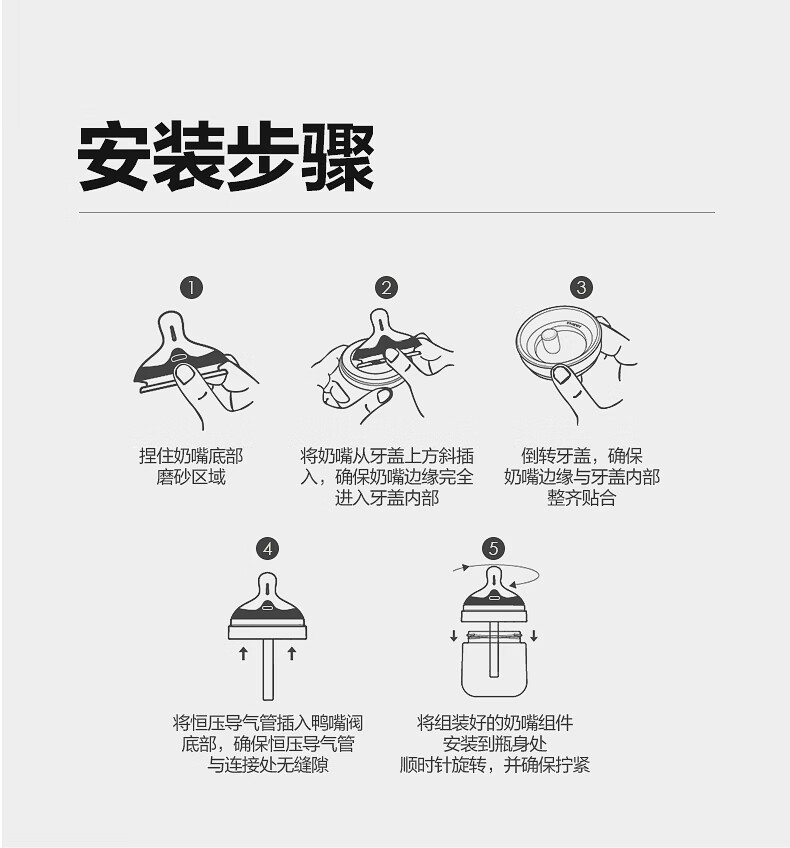 安装步骤

1
捏住奶嘴底部磨砂区域

2
将奶嘴从牙盖上方斜插入，确保奶嘴边缘完全进入牙盖内部

3
倒转牙盖，确保奶嘴边缘与牙盖内部整齐贴合

4
将恒压导气管插入鸭嘴阀底部，确保恒压导气管与连接处无缝隙

5
将组装好的奶嘴组件安装到瓶身处顺时针旋转，并确保拧紧