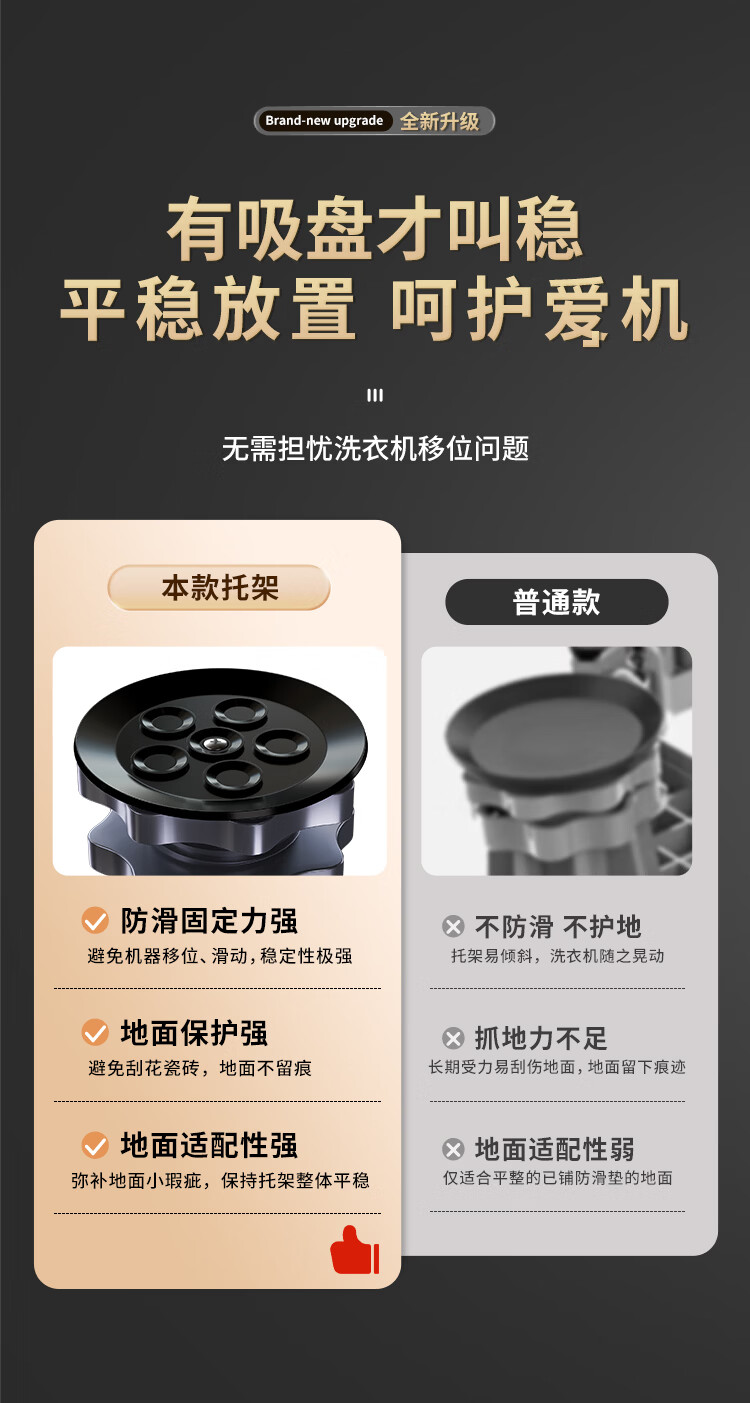 Brand-new upgrade 全新升级

有吸盘才叫稳
平稳放置 呵护爱机

无需担忧洗衣机移位问题

本款托架

防滑固定力强
避免机器移位、滑动，稳定性极强

地面保护强
避免刮花瓷砖，地面不留痕

地面适配性强
弥补地面小瑕疵，保持托架整体平稳

普通款

不防滑 不护地
托架易倾斜，洗衣机随之晃动

抓地力不足
长期受力易刮伤地面，地面留下痕迹

地面适配性弱
仅适合平整的已铺防滑垫的地面