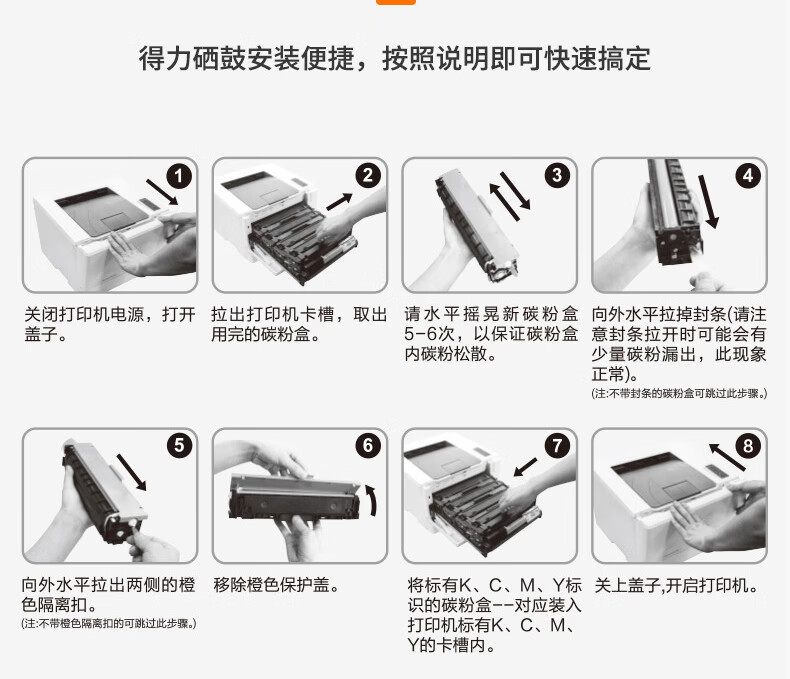 得力硒鼓安装便捷，按照说明即可快速搞定

1

关闭打印机电源，打开盖子。

2

拉出打印机卡槽，取出用完的碳粉盒。

3

请水平摇晃新碳粉盒5-6次，以保证碳粉盒内碳粉松散。

4

向外水平拉掉封条(请注意封条拉开时可能会有少量碳粉漏出，此现象正常)。
(注:不带封条的碳粉盒可跳过此步骤。)

5

向外水平拉出两侧的橙色隔离扣。
(注:不带橙色隔离扣的可跳过此步骤。)

6

移除橙色保护盖。

7

将标有K、C、M、Y标识的碳粉盒--对应装入打印机标有K、C、M、Y的卡槽内。

8

关上盖子,开启打印机。