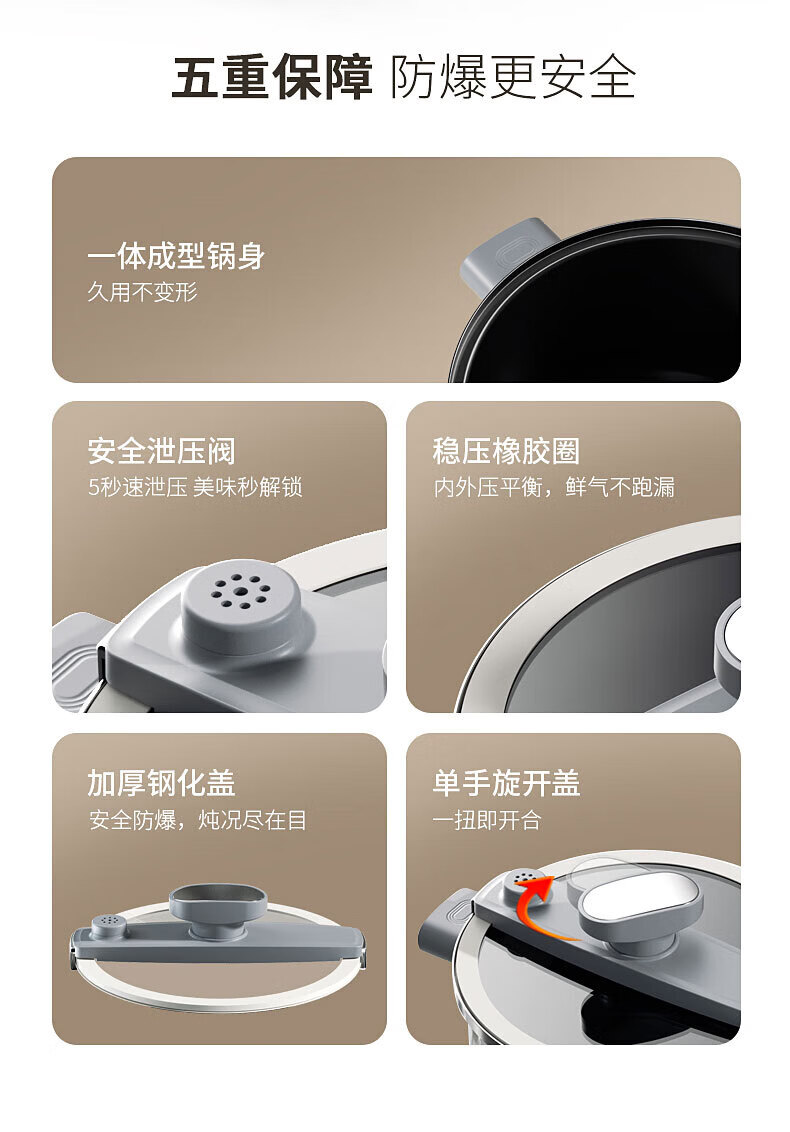 五重保障 防爆更安全

一体成型锅身
久用不变形

安全泄压阀
5秒速泄压 美味秒解锁

稳压橡胶圈
内外压平衡，鲜气不跑漏

加厚钢化盖
安全防爆，炖况尽在目

单手旋开盖
一扭即开合