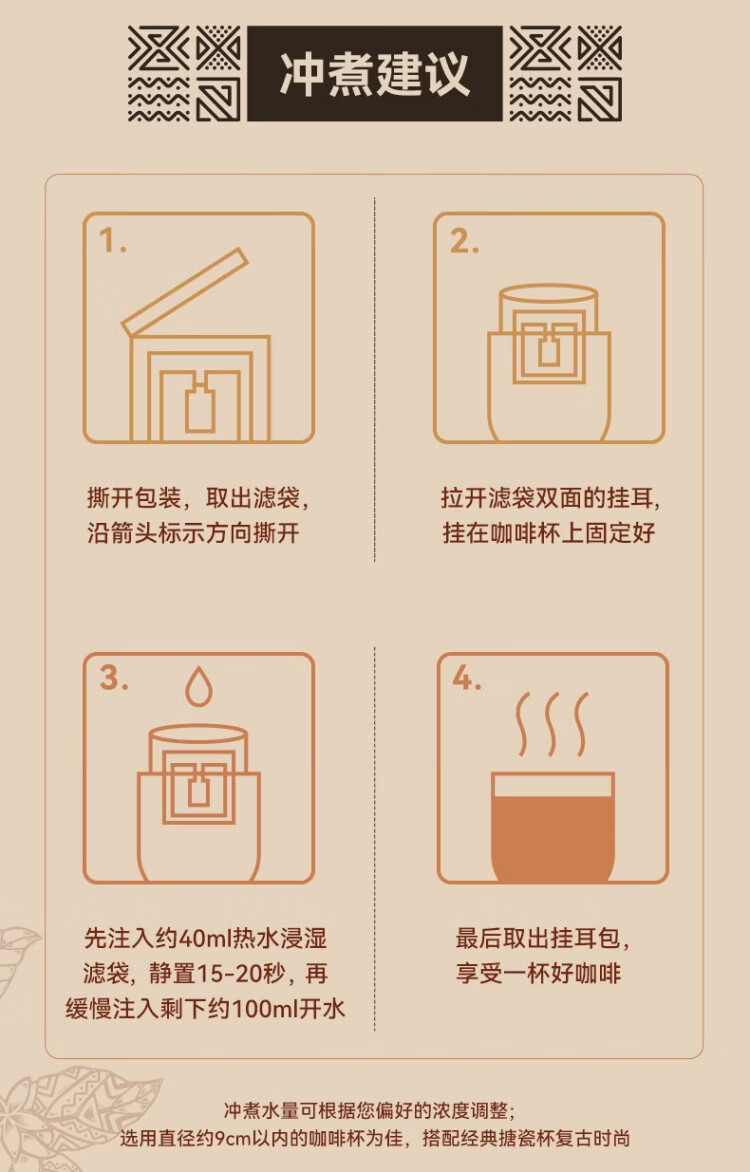 冲煮建议

1.

撕开包装，取出滤袋，沿箭头标示方向撕开

2.

拉开滤袋双面的挂耳，挂在咖啡杯上固定好

3.

先注入约40ml热水浸湿滤袋，静置15-20秒，再缓慢注入剩下约100ml开水

4.

最后取出挂耳包，享受一杯好咖啡

冲煮水量可根据您偏好的浓度调整；
选用直径约9cm以内的咖啡杯为佳，搭配经典搪瓷杯复古时尚