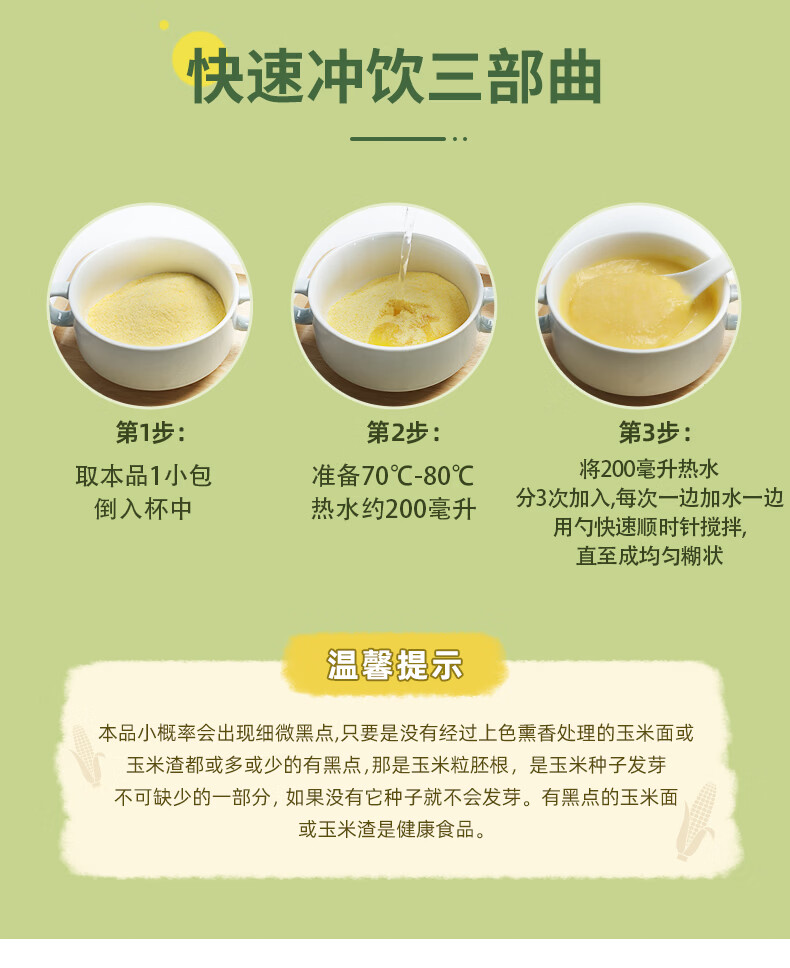 快速冲饮三部曲

第1步：
取本品1小包
倒入杯中

第2步：
准备70℃-80℃
热水约200毫升

第3步：
将200毫升热水
分3次加入,每次一边加水一边
用勺快速顺时针搅拌,
直至成均匀糊状

温馨提示

本品小概率会出现细微黑点,只要是没有经过上色熏香处理的玉米面或玉米渣都或多或少的有黑点,那是玉米粒胚根，是玉米种子发芽不可缺少的一部分, 如果没有它种子就不会发芽。有黑点的玉米面或玉米渣是健康食品。