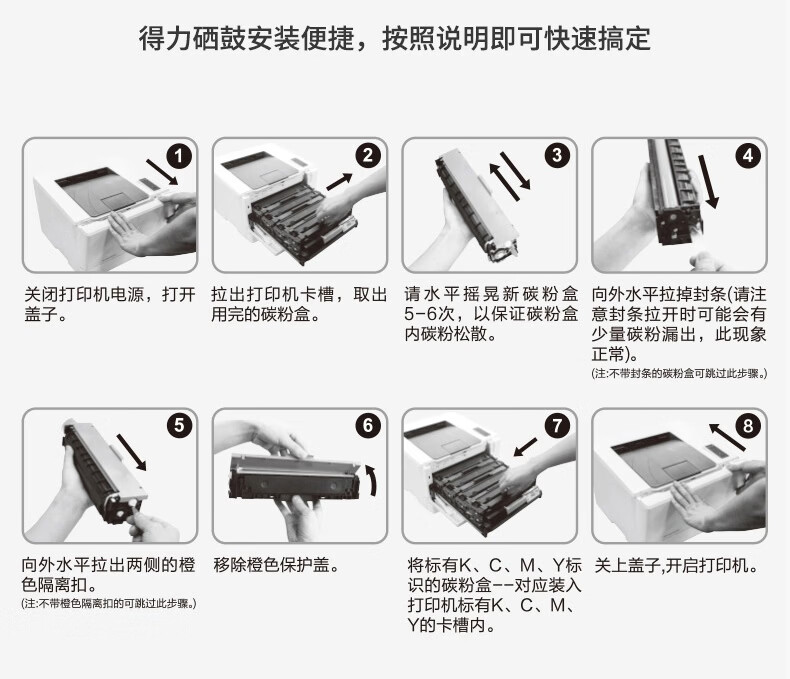 得力硒鼓安装便捷，按照说明即可快速搞定

1

关闭打印机电源，打开盖子。

2

拉出打印机卡槽，取出用完的碳粉盒。

3

请水平摇晃新碳粉盒5-6次，以保证碳粉盒内碳粉松散。

4

向外水平拉掉封条(请注意封条拉开时可能会有少量碳粉漏出，此现象正常)。
(注:不带封条的碳粉盒可跳过此步骤。)

5

向外水平拉出两侧的橙色隔离扣。
(注:不带橙色隔离扣的可跳过此步骤。)

6

移除橙色保护盖。

7

将标有K、C、M、Y标识的碳粉盒--对应装入打印机标有K、C、M、Y的卡槽内。

8

关上盖子,开启打印机。