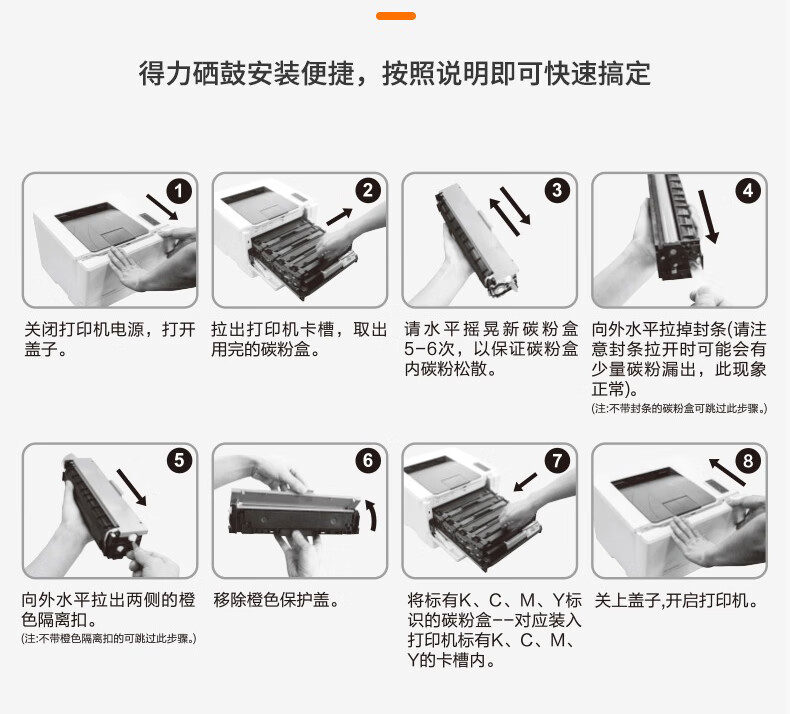 得力硒鼓安装便捷，按照说明即可快速搞定

1

关闭打印机电源，打开盖子。

2

拉出打印机卡槽，取出用完的碳粉盒。

3

请水平摇晃新碳粉盒5-6次，以保证碳粉盒内碳粉松散。

4

向外水平拉掉封条(请注意封条拉开时可能会有少量碳粉漏出，此现象正常)。
(注:不带封条的碳粉盒可跳过此步骤。)

5

向外水平拉出两侧的橙色隔离扣。
(注:不带橙色隔离扣的可跳过此步骤。)

6

移除橙色保护盖。

7

将标有K、C、M、Y标识的碳粉盒--对应装入打印机标有K、C、M、Y的卡槽内。

8

关上盖子,开启打印机。