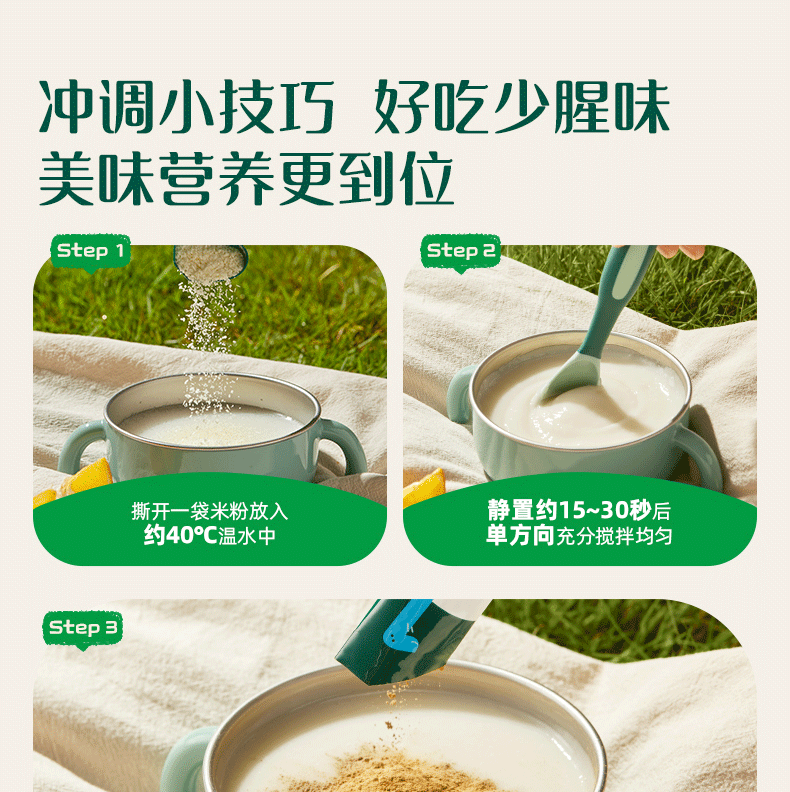 冲调小技巧 好吃少腥味
美味营养更到位

Step 1

撕开一袋米粉放入
约40℃温水中

Step 2

静置约15~30秒后
单方向充分搅拌均匀

Step 3