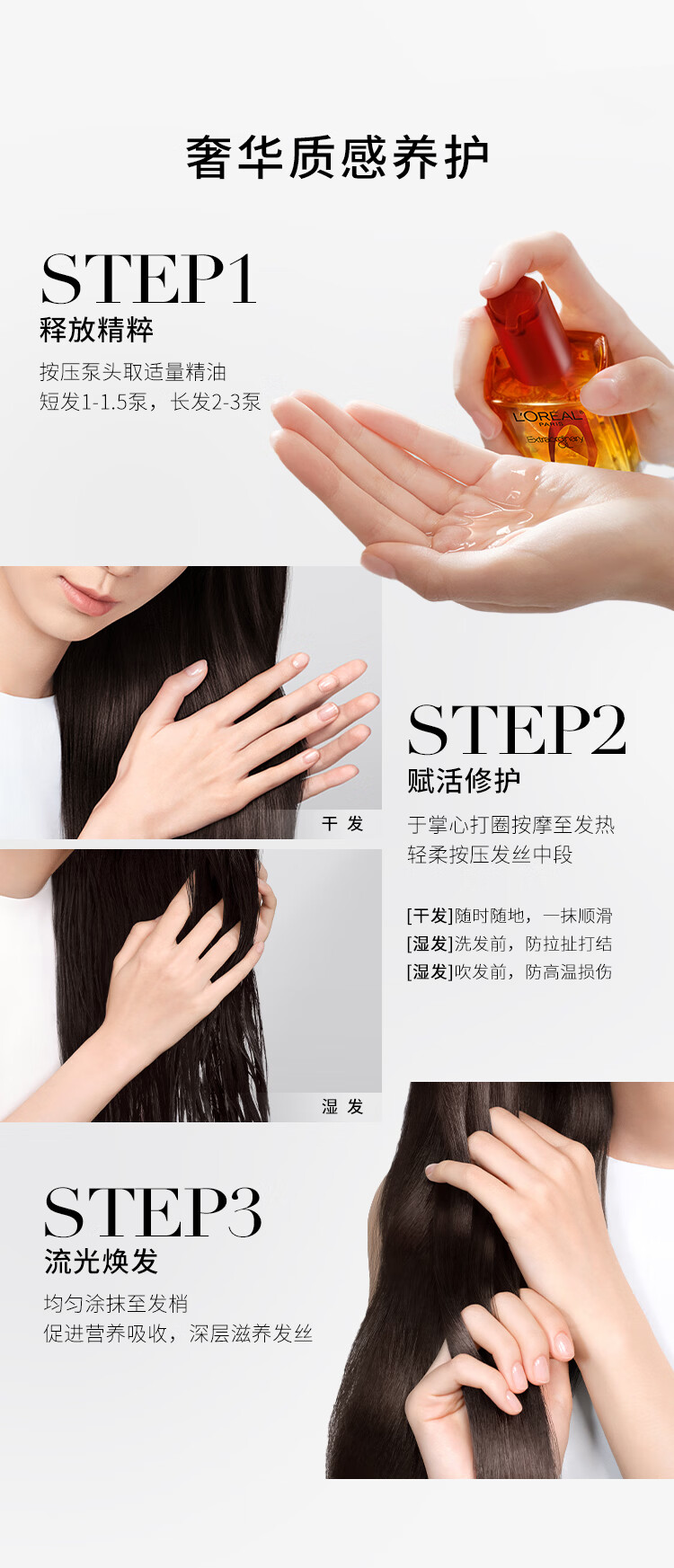 奢华质感养护

STEP1
释放精粹
按压泵头取适量精油
短发1-1.5泵，长发2-3泵

L'ORÉAL
PARIS
Extraordinary

干 发

STEP2
赋活修护
于掌心打圈按摩至发热
轻柔按压发丝中段

[干发]随时随地，一抹顺滑
[湿发]洗发前，防拉扯打结
[湿发]吹发前，防高温损伤

湿 发

STEP3
流光焕发
均匀涂抹至发梢
促进营养吸收，深层滋养发丝