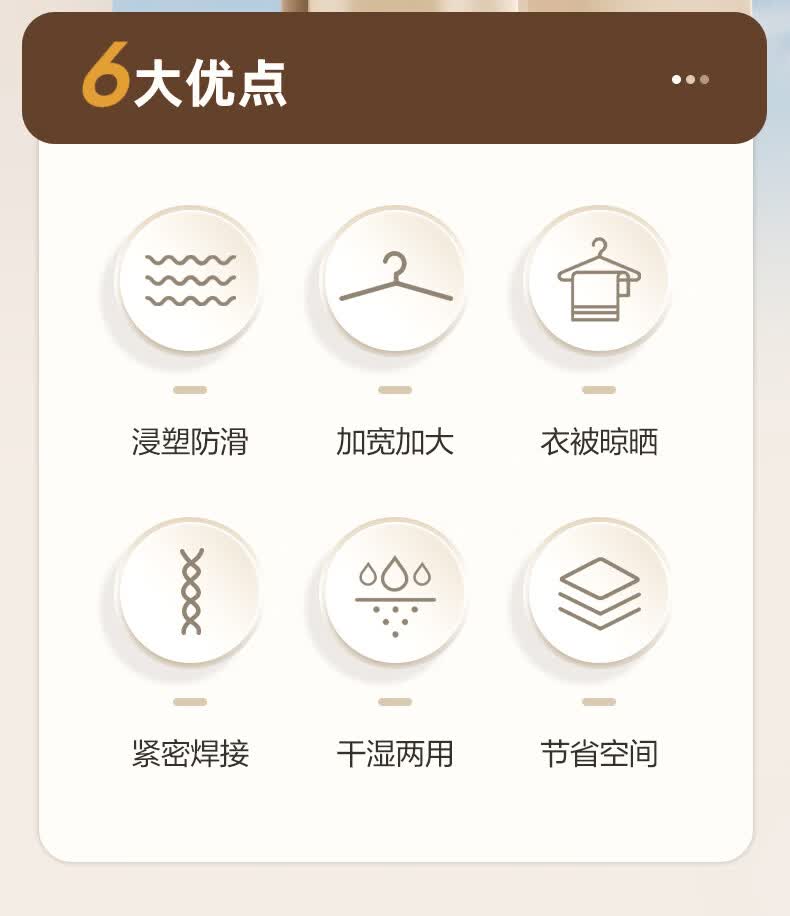 6大优点

浸塑防滑

加宽加大

衣被晾晒

紧密焊接

干湿两用

节省空间