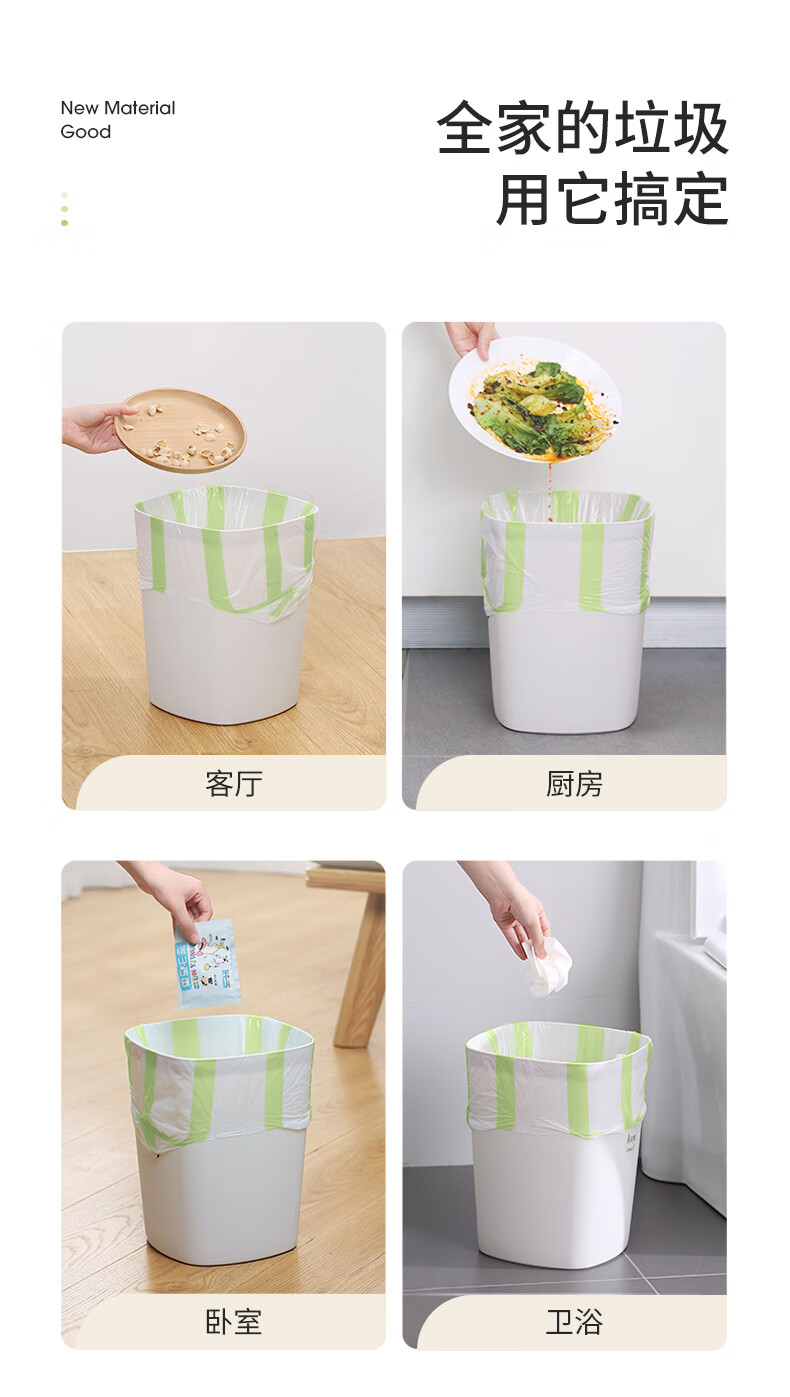 New Material
Good

全家的垃圾
用它搞定

客厅

厨房

卧室

卫浴