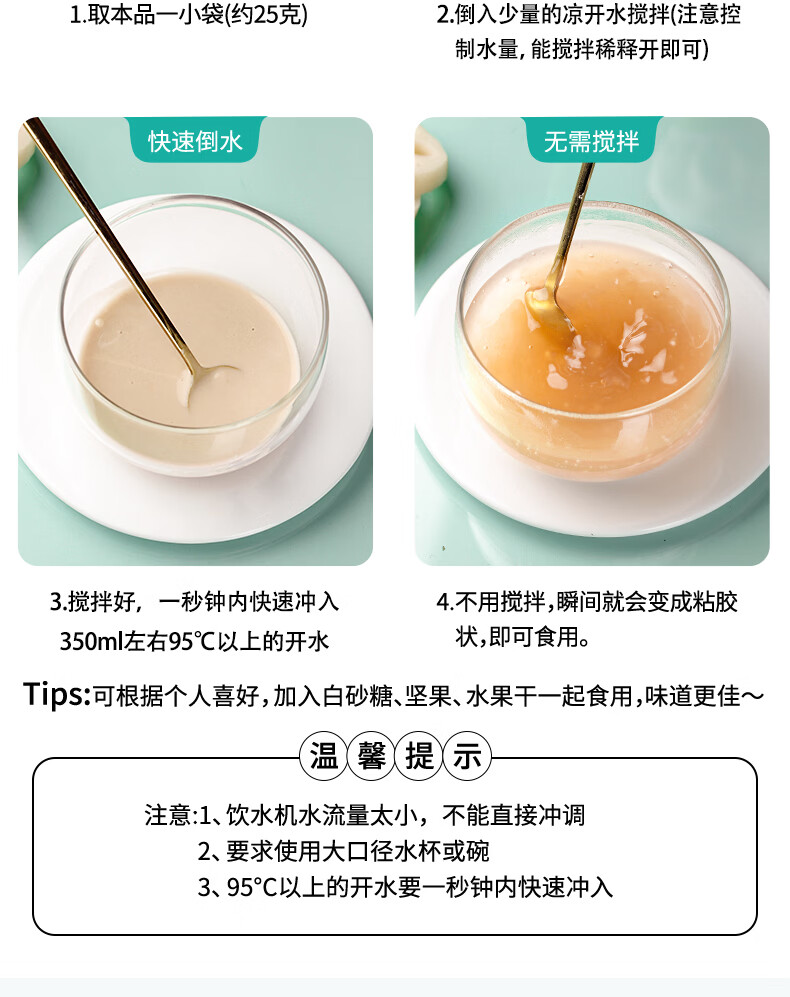 1.取本品一小袋(约25克)

2.倒入少量的凉开水搅拌(注意控制水量，能搅拌稀释开即可)

快速倒水

无需搅拌

3.搅拌好，一秒钟内快速冲入350ml左右95℃以上的开水

4.不用搅拌，瞬间就会变成粘胶状，即可食用。

Tips:可根据个人喜好，加入白砂糖、坚果、水果干一起食用，味道更佳～

温馨提示

注意:1、饮水机水流量太小，不能直接冲调
2、要求使用大口径水杯或碗
3、95°C以上的开水要一秒钟内快速冲入