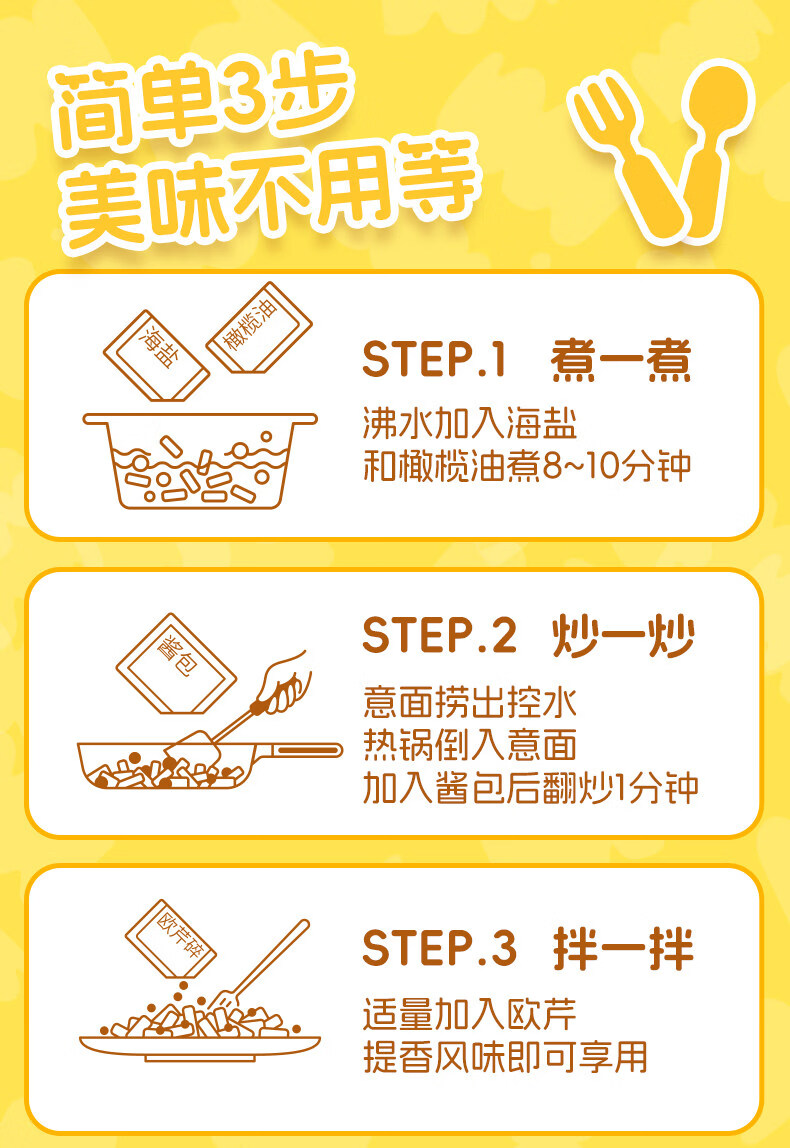 简单3步
美味不用等

海盐
橄榄油

STEP.1 煮一煮

沸水加入海盐
和橄榄油煮8~10分钟

酱包

STEP.2 炒一炒

意面捞出控水
热锅倒入意面
加入酱包后翻炒1分钟

欧芹碎

STEP.3 拌一拌

适量加入欧芹
提香风味即可享用