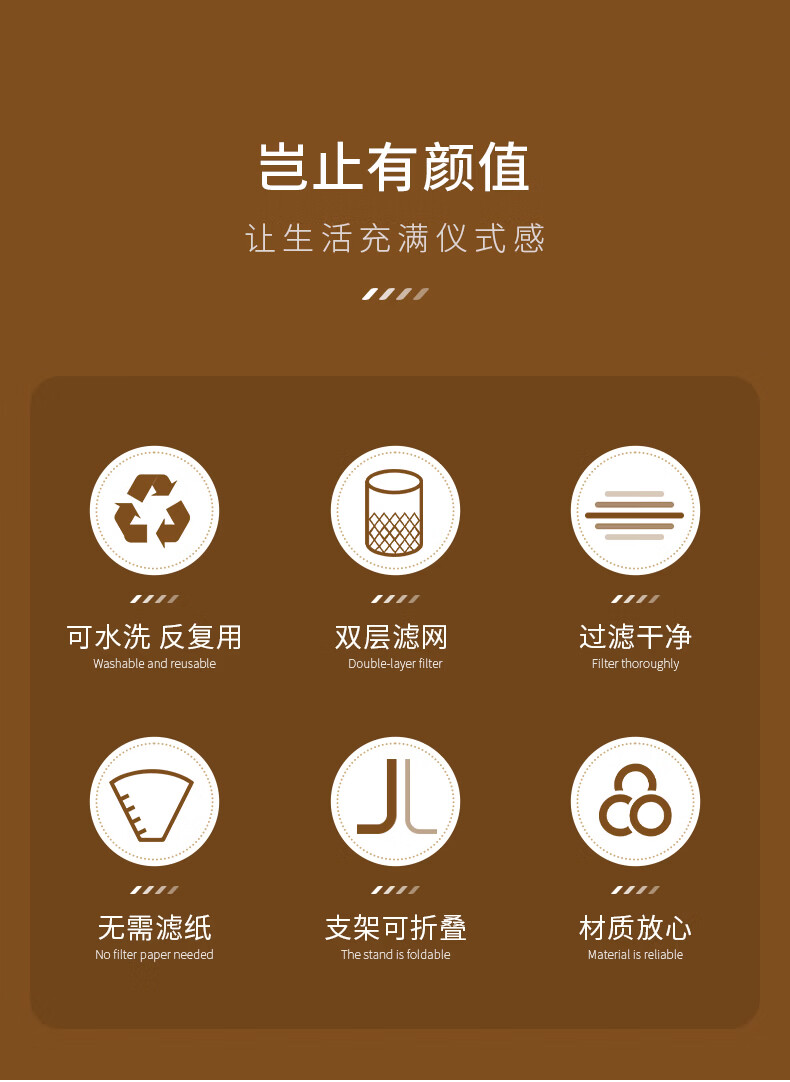 岂止有颜值

让生活充满仪式感

可水洗 反复用
Washable and reusable

双层滤网
Double-layer filter

过滤干净
Filter thoroughly

无需滤纸
No filter paper needed

支架可折叠
The stand is foldable

材质放心
Material is reliable