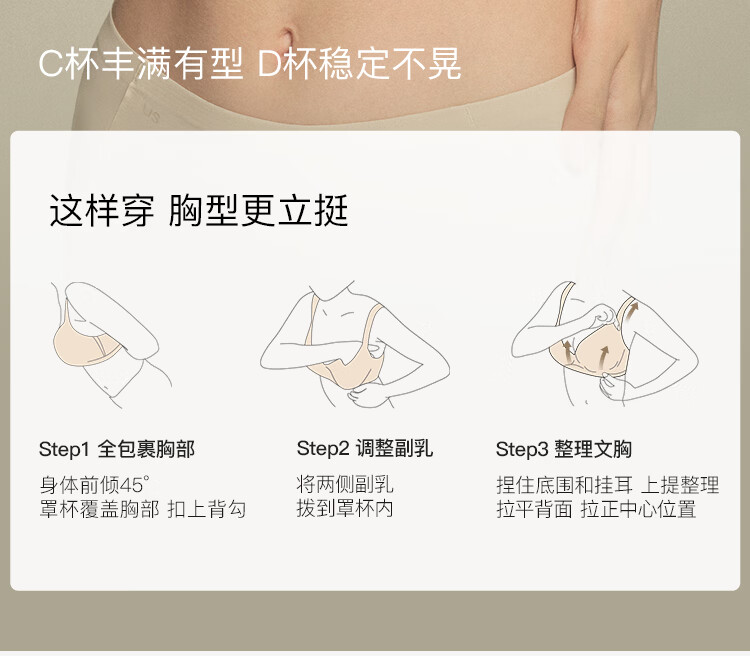 C杯丰满有型 D杯稳定不晃

这样穿 胸型更立挺

Step1 全包裹胸部

身体前倾45°
罩杯覆盖胸部 扣上背勾

Step2 调整副乳

将两侧副乳
拨到罩杯内

Step3 整理文胸

捏住底围和挂耳 上提整理
拉平背面 拉正中心位置