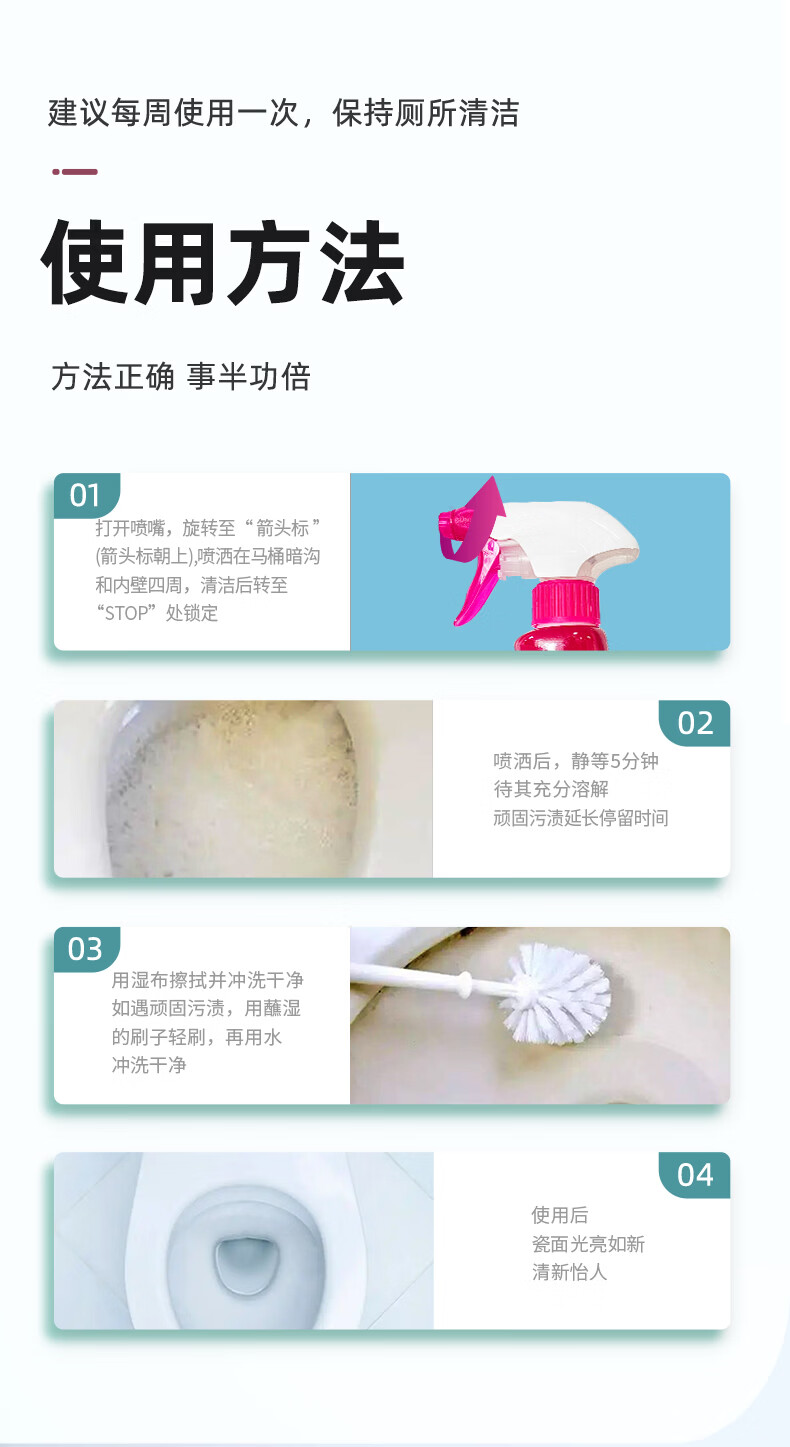 建议每周使用一次，保持厕所清洁

使用方法

方法正确 事半功倍

01

打开喷嘴，旋转至“箭头标”(箭头标朝上),喷洒在马桶暗沟和内壁四周，清洁后转至“STOP”处锁定

02

喷洒后，静等5分钟
待其充分溶解
顽固污渍延长停留时间

03

用湿布擦拭并冲洗干净
如遇顽固污渍，用蘸湿的刷子轻刷，再用水冲洗干净

04

使用后
瓷面光亮如新
清新怡人