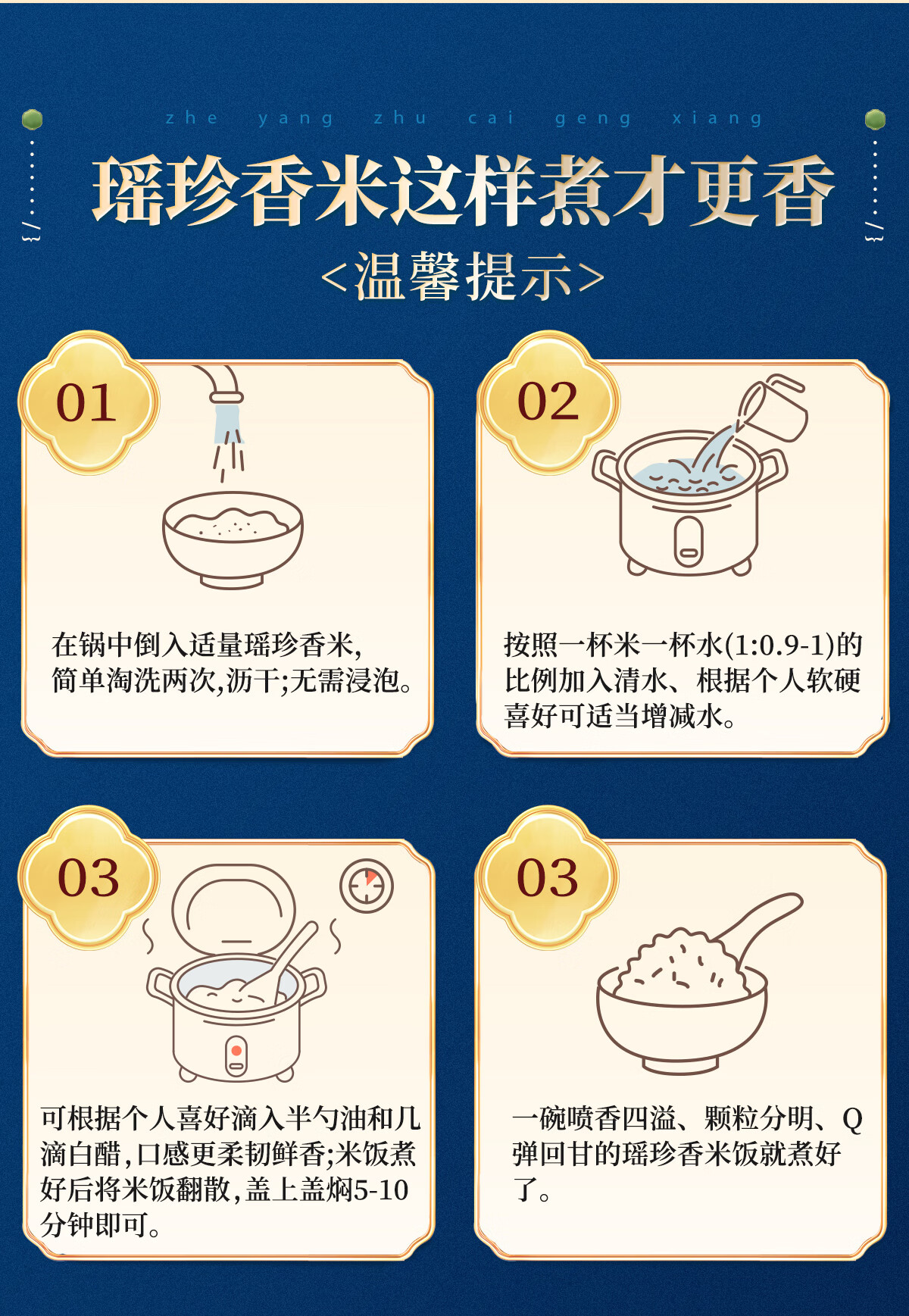 zhe yang zhu cai geng xiang

瑶珍香米这样煮才更香

<温馨提示>

01

在锅中倒入适量瑶珍香米，简单淘洗两次，沥干；无需浸泡。

02

按照一杯米一杯水(1:0.9-1)的比例加入清水、根据个人软硬喜好可适当增减水。

03

可根据个人喜好滴入半勺油和几滴白醋，口感更柔韧鲜香；米饭煮好后将米饭翻散，盖上盖焖5-10分钟即可。

03

一碗喷香四溢、颗粒分明、Q弹回甘的瑶珍香米饭就煮好了。