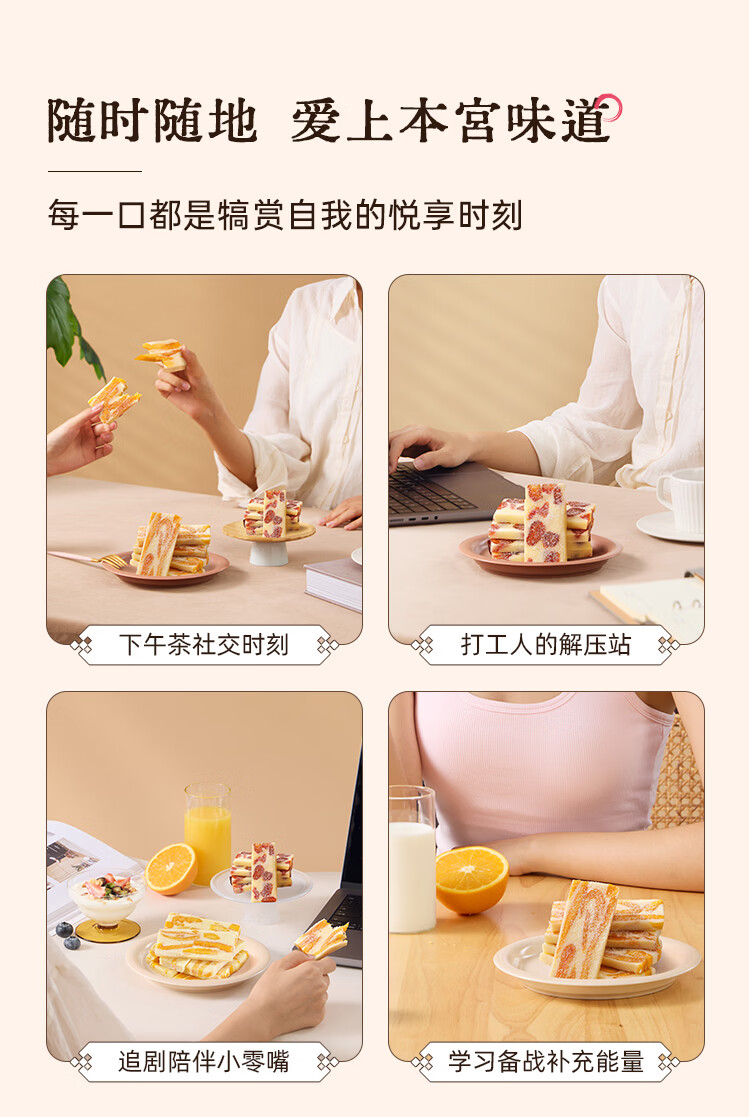 随时随地 爱上本宫味道

每一口都是犒赏自我的悦享时刻

下午茶社交时刻

打工人的解压站

追剧陪伴小零嘴

学习备战补充能量