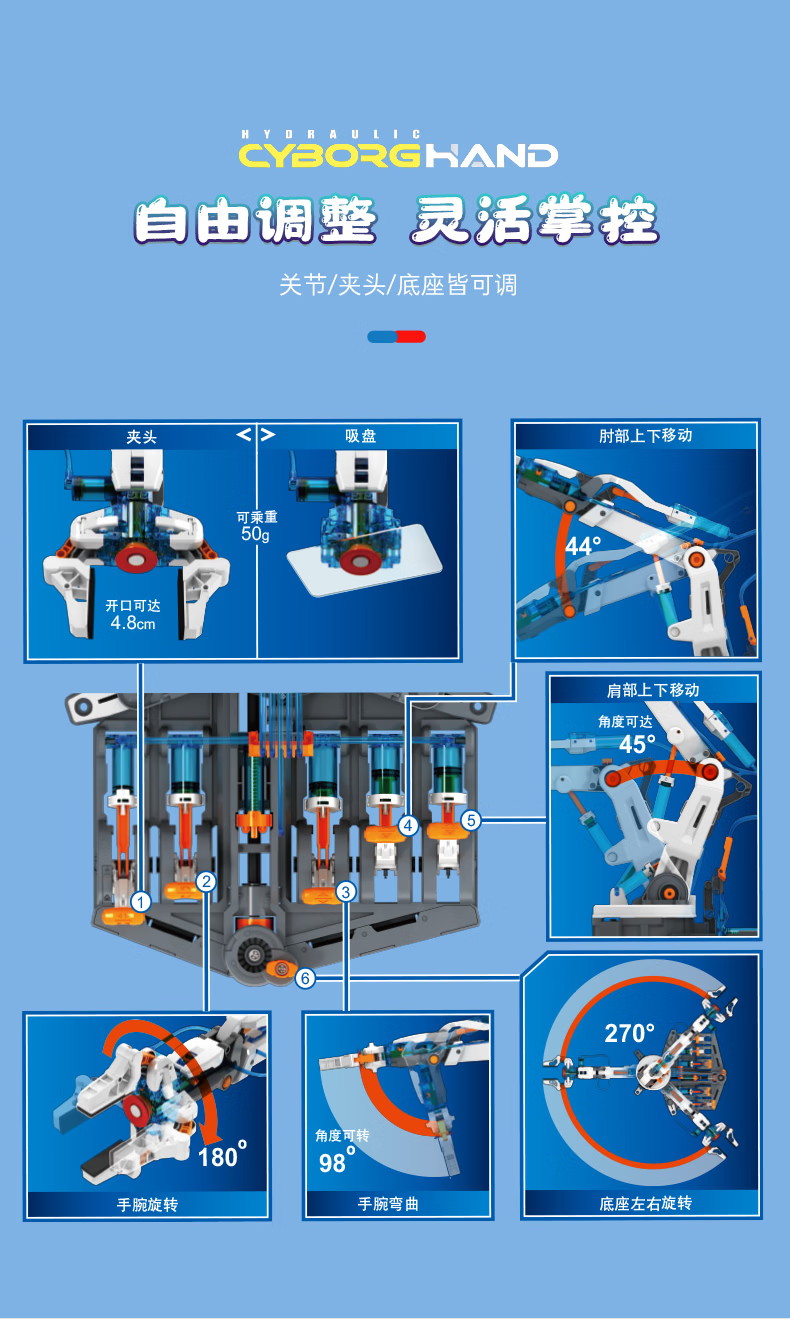 HYDRAULIC
CYBORG HAND

自由调整 灵活掌控

关节/夹头/底座皆可调

夹头 < > 吸盘

可乘重
50g

开口可达
4.8cm

肘部上下移动

44°

肩部上下移动

角度可达
45°

1
2
3
4
5
6

180°

手腕旋转

角度可转
98°

手腕弯曲

270°

底座左右旋转