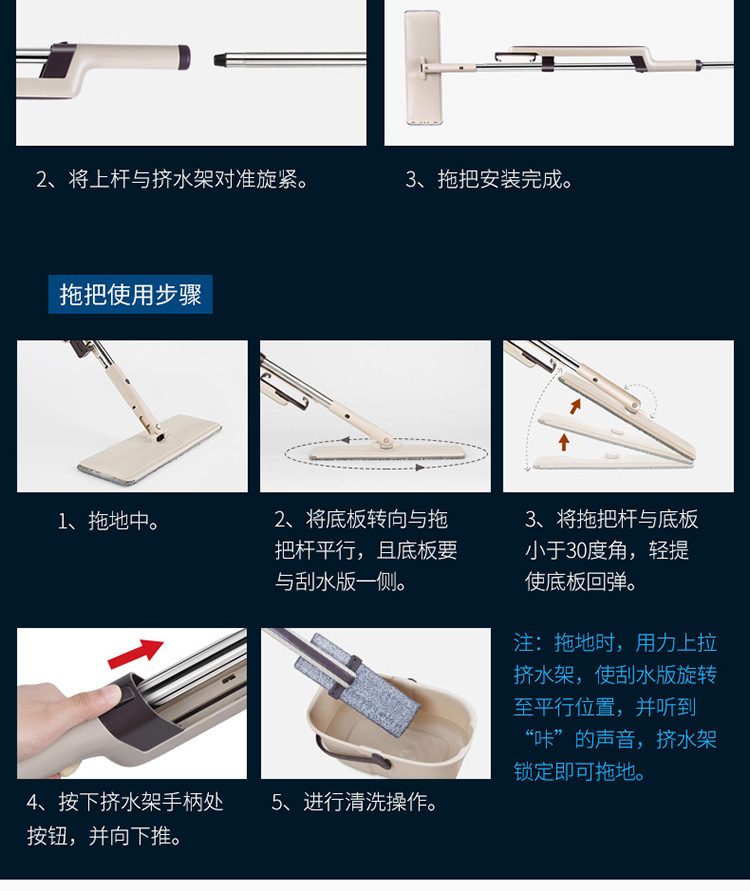 2、将上杆与挤水架对准旋紧。

3、拖把安装完成。

拖把使用步骤

1、拖地中。

2、将底板转向与拖把杆平行，且底板要与刮水版一侧。

3、将拖把杆与底板小于30度角，轻提使底板回弹。

4、按下挤水架手柄处按钮，并向下推。

5、进行清洗操作。

注：拖地时，用力上拉挤水架，使刮水版旋转至平行位置，并听到“咔”的声音，挤水架锁定即可拖地。