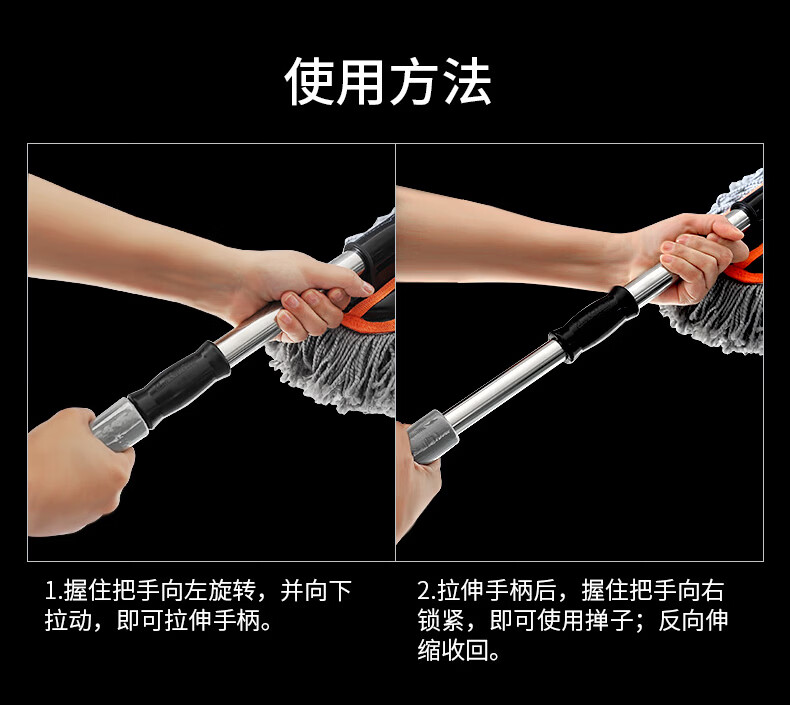 使用方法

1.握住把手向左旋转，并向下拉动，即可拉伸手柄。

2.拉伸手柄后，握住把手向右锁紧，即可使用掸子；反向伸缩收回。