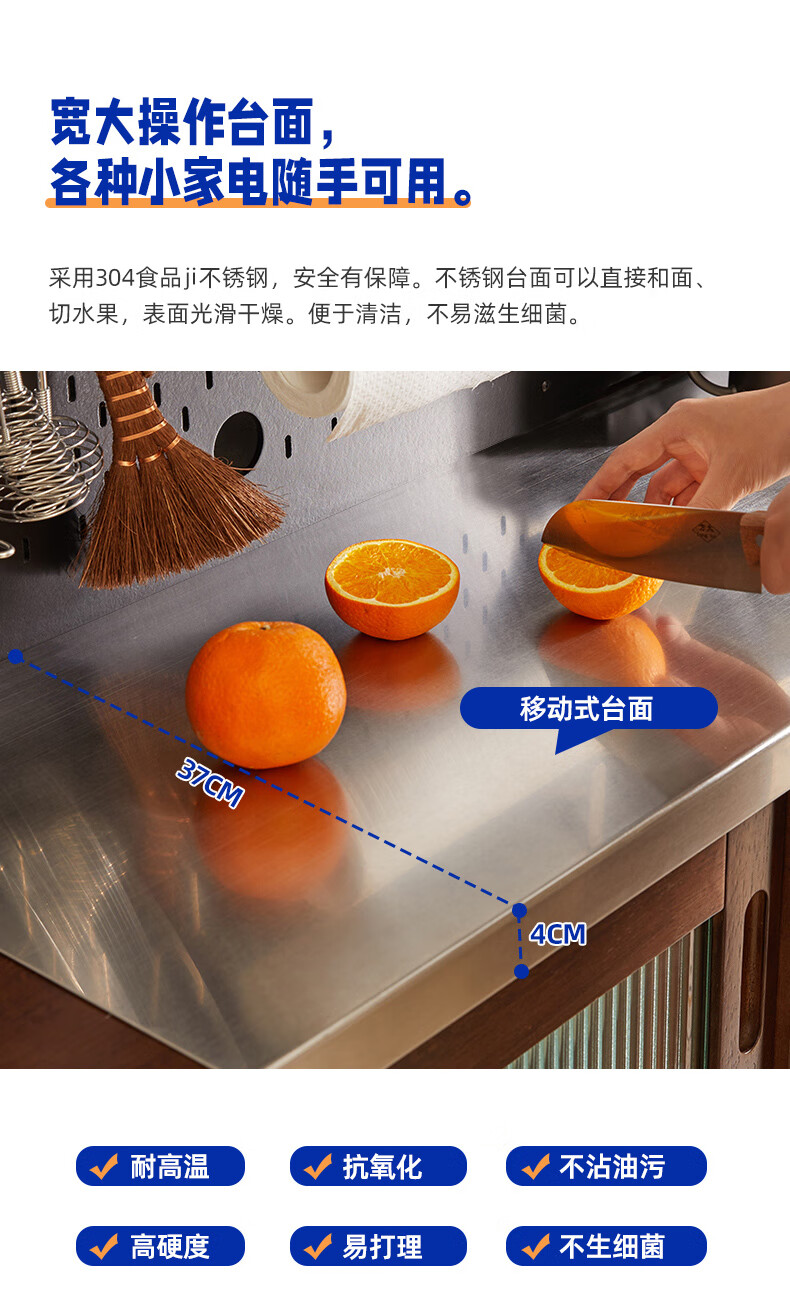 宽大操作台面，
各种小家电随手可用。

采用304食品ji不锈钢，安全有保障。不锈钢台面可以直接和面、切水果，表面光滑干燥。便于清洁，不易滋生细菌。

移动式台面

37CM

4CM

耐高温

抗氧化

不沾油污

高硬度

易打理

不生细菌