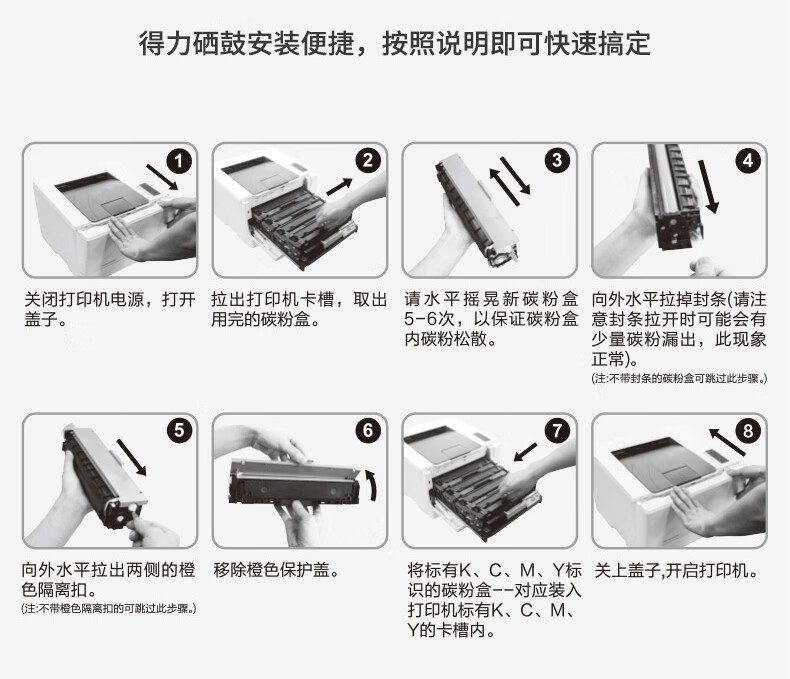 得力硒鼓安装便捷，按照说明即可快速搞定

1
关闭打印机电源，打开盖子。

2
拉出打印机卡槽，取出用完的碳粉盒。

3
请水平摇晃新碳粉盒5-6次，以保证碳粉盒内碳粉松散。

4
向外水平拉掉封条(请注意封条拉开时可能会有少量碳粉漏出，此现象正常)。
(注:不带封条的碳粉盒可跳过此步骤。)

5
向外水平拉出两侧的橙色隔离扣。
(注:不带橙色隔离扣的可跳过此步骤。)

6
移除橙色保护盖。

7
将标有K、C、M、Y标识的碳粉盒--对应装入打印机标有K、C、M、Y的卡槽内。

8
关上盖子,开启打印机。