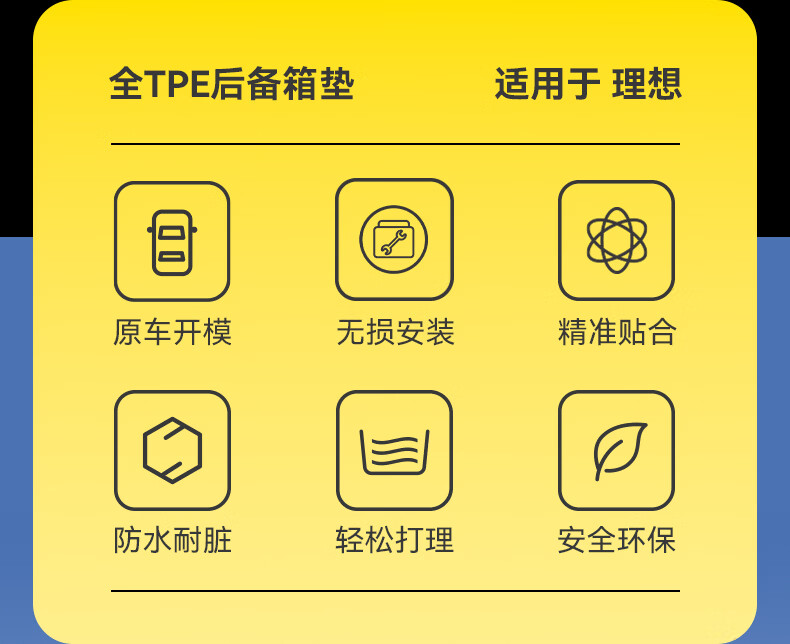 全TPE后备箱垫

适用于 理想

原车开模

无损安装

精准贴合

防水耐脏

轻松打理

安全环保