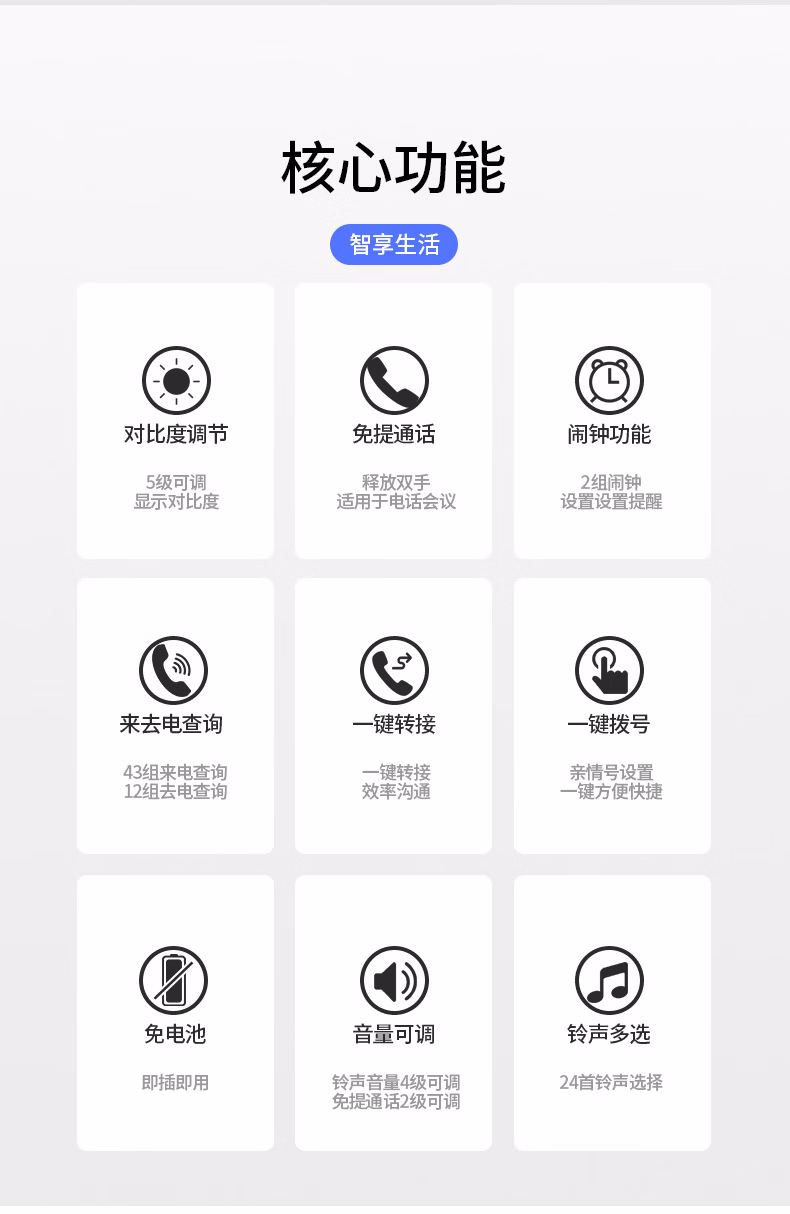 核心功能

智享生活

对比度调节

5级可调
显示对比度

免提通话

释放双手
适用于电话会议

闹钟功能

2组闹钟
设置设置提醒

来去电查询

43组来电查询
12组去电查询

一键转接

一键转接
效率沟通

一键拨号

亲情号设置
一键方便快捷

免电池

即插即用

音量可调

铃声音量4级可调
免提通话2级可调

铃声多选

24首铃声选择