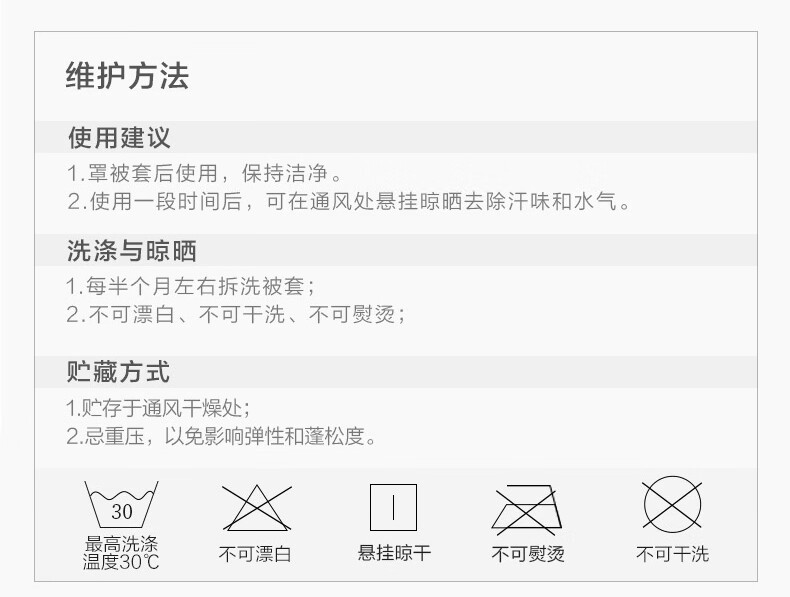 维护方法

使用建议

1.罩被套后使用，保持洁净。
2.使用一段时间后，可在通风处悬挂晾晒去除汗味和水气。

洗涤与晾晒

1.每半个月左右拆洗被套；
2.不可漂白、不可干洗、不可熨烫；

贮藏方式

1.贮存于通风干燥处；
2.忌重压，以免影响弹性和蓬松度。

30
最高洗涤
温度30℃

不可漂白

悬挂晾干

不可熨烫

不可干洗