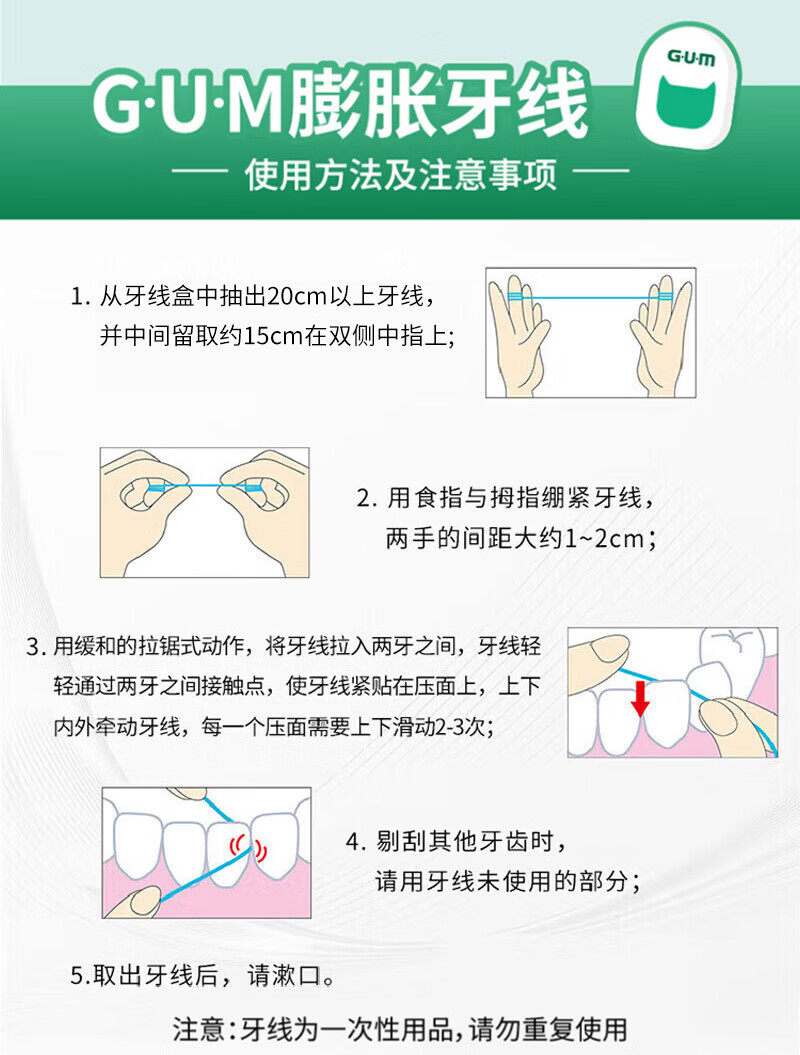 G·U·M膨胀牙线

G·U·M

— 使用方法及注意事项 —

1. 从牙线盒中抽出20cm以上牙线，并中间留取约15cm在双侧中指上；

2. 用食指与拇指绷紧牙线，两手的间距大约1~2cm；

3. 用缓和的拉锯式动作，将牙线拉入两牙之间，牙线轻轻通过两牙之间接触点，使牙线紧贴在压面上，上下内外牵动牙线，每一个压面需要上下滑动2-3次；

4. 剔刮其他牙齿时，请用牙线未使用的部分；

5.取出牙线后，请漱口。

注意：牙线为一次性用品，请勿重复使用